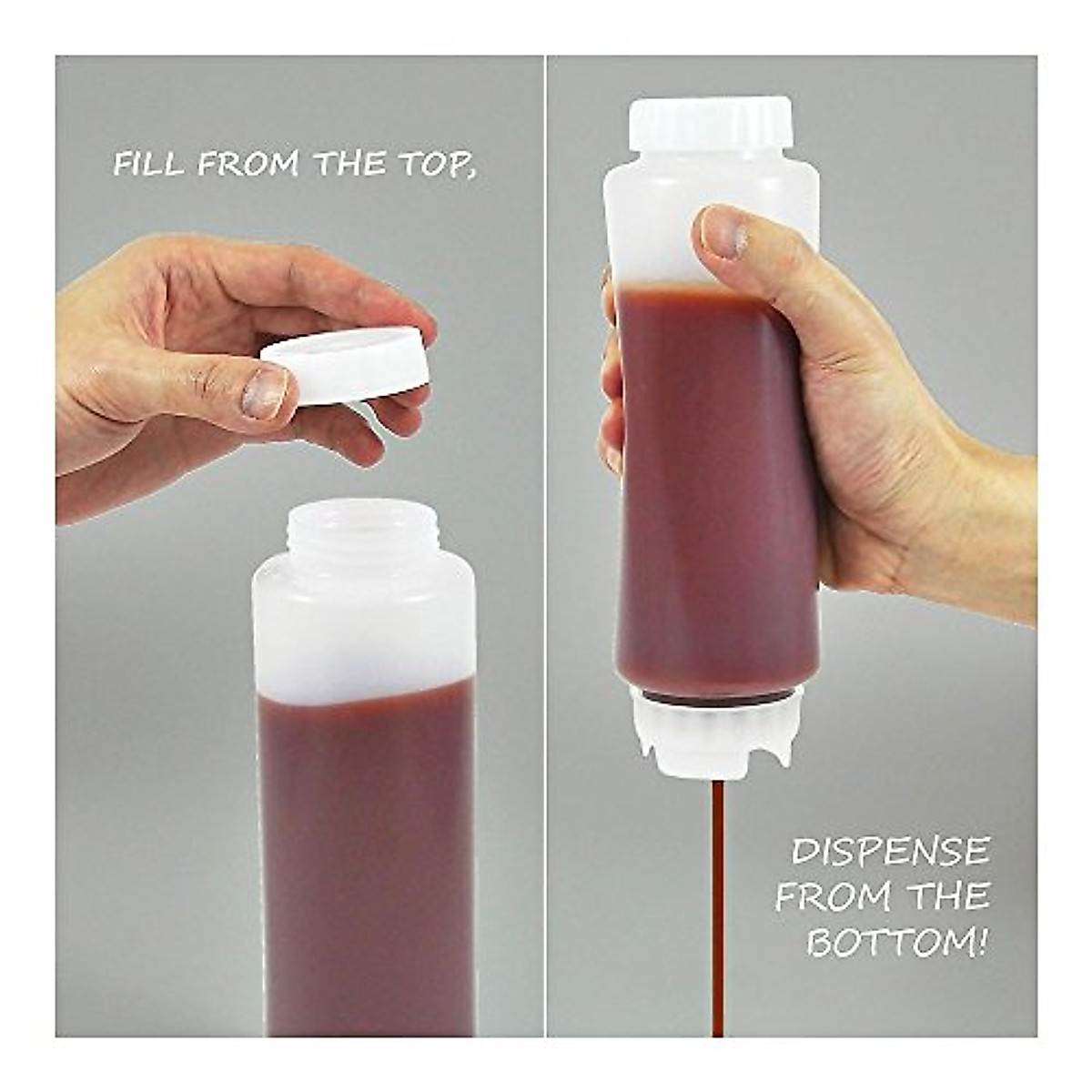 FILL FROM THE TOP,

DISPENSE FROM THE BOTTOM!