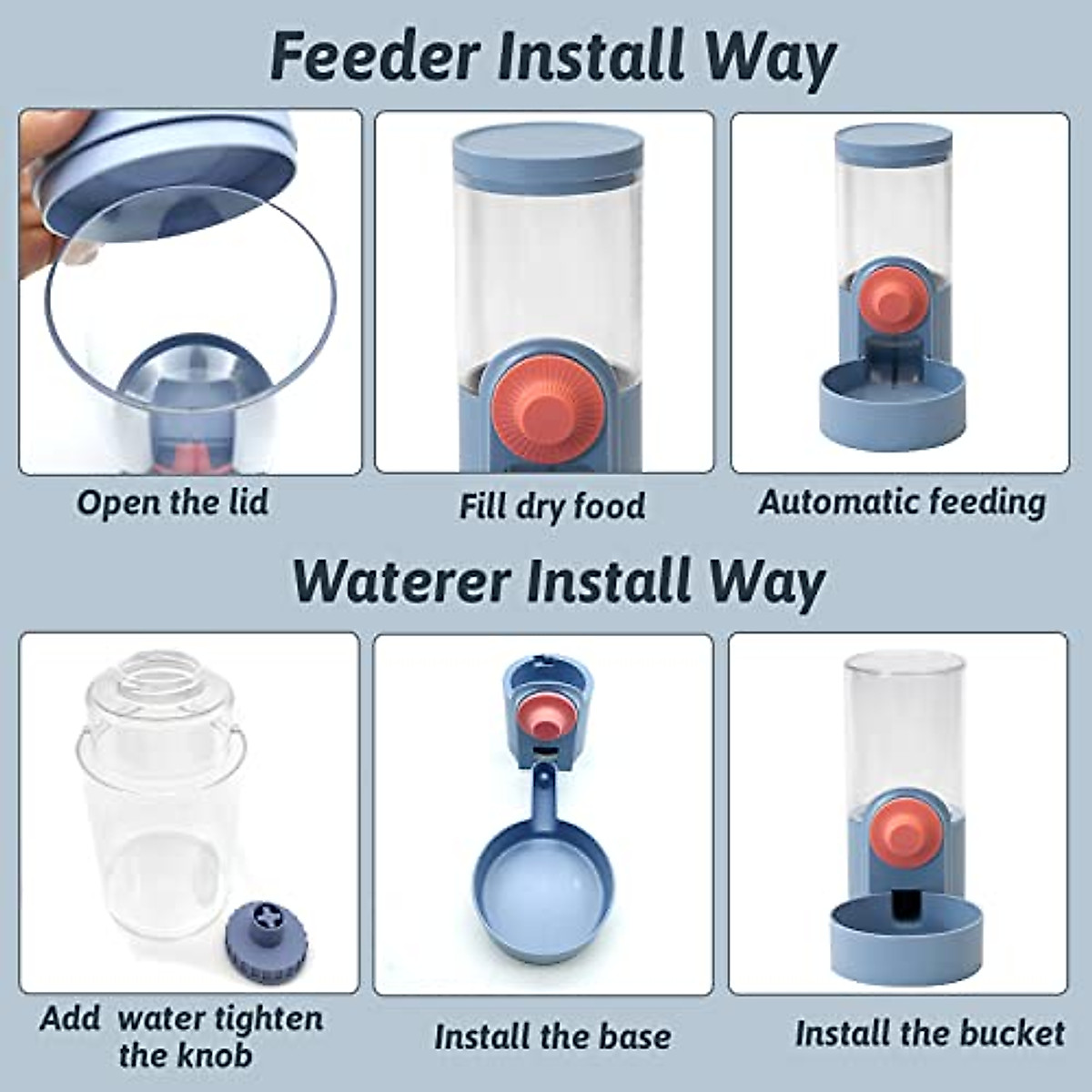 Feeder Install Way

Open the lid

Fill dry food

Automatic feeding

Waterer Install Way

Add water tighten the knob

Install the base

Install the bucket