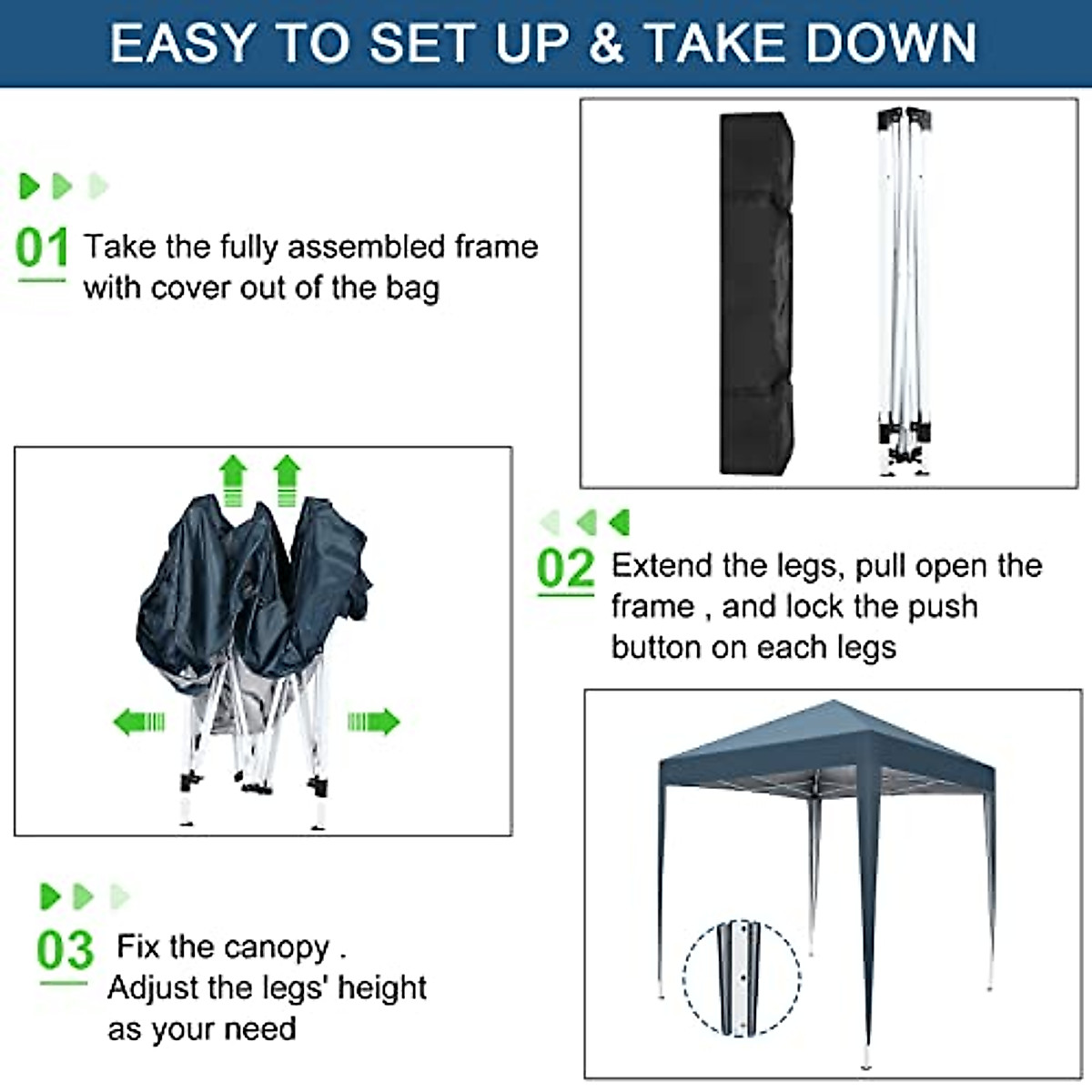 EASY TO SET UP & TAKE DOWN

01 Take the fully assembled frame with cover out of the bag

02 Extend the legs, pull open the frame , and lock the push button on each legs

03 Fix the canopy . Adjust the legs' height as your need