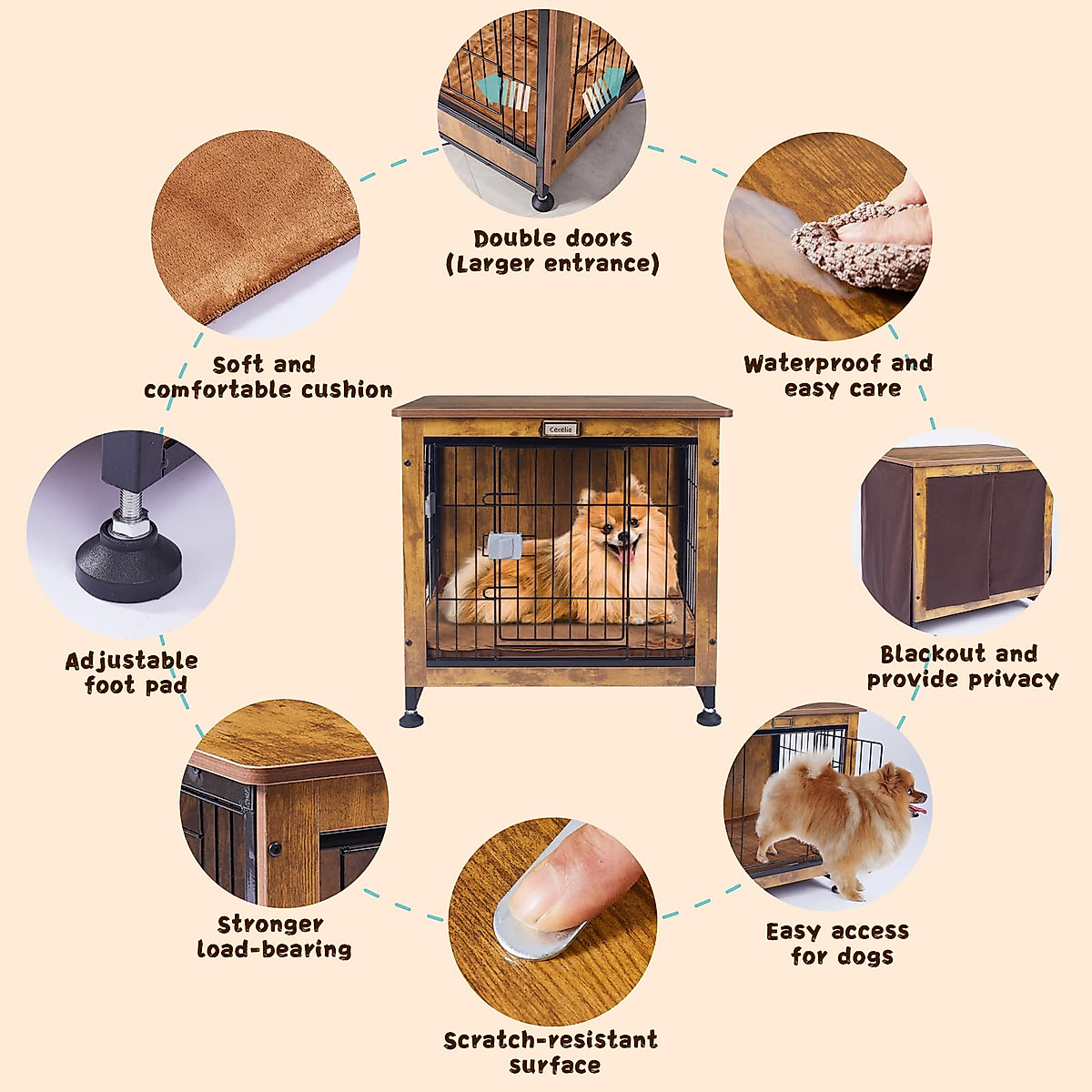 Double doors
(Larger entrance)

Soft and
comfortable cushion

Waterproof and
easy care

Ceceliq

Adjustable
foot pad

Blackout and
provide privacy

Stronger
load-bearing

Easy access
for dogs

Scratch-resistant
surface