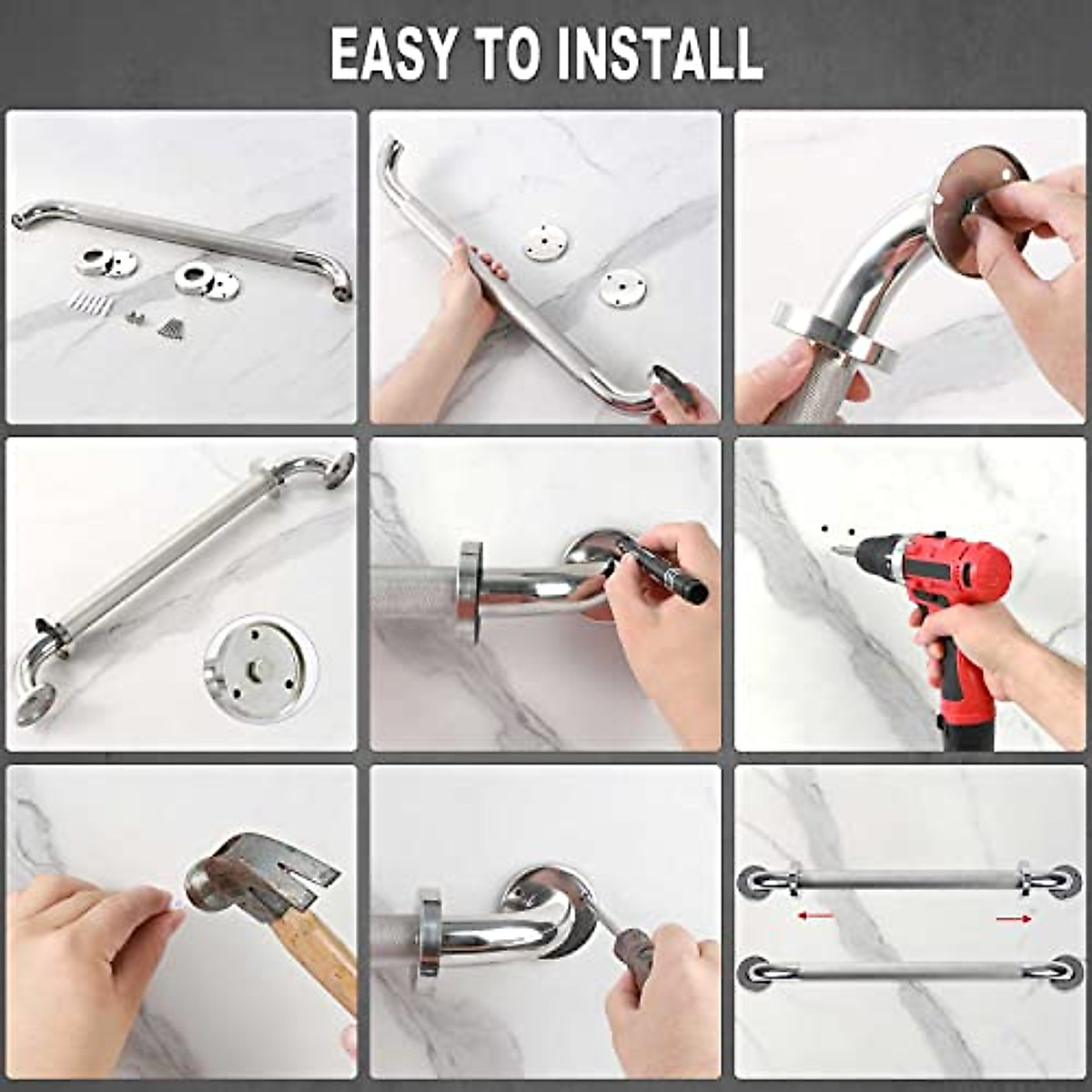 EASY TO INSTALL