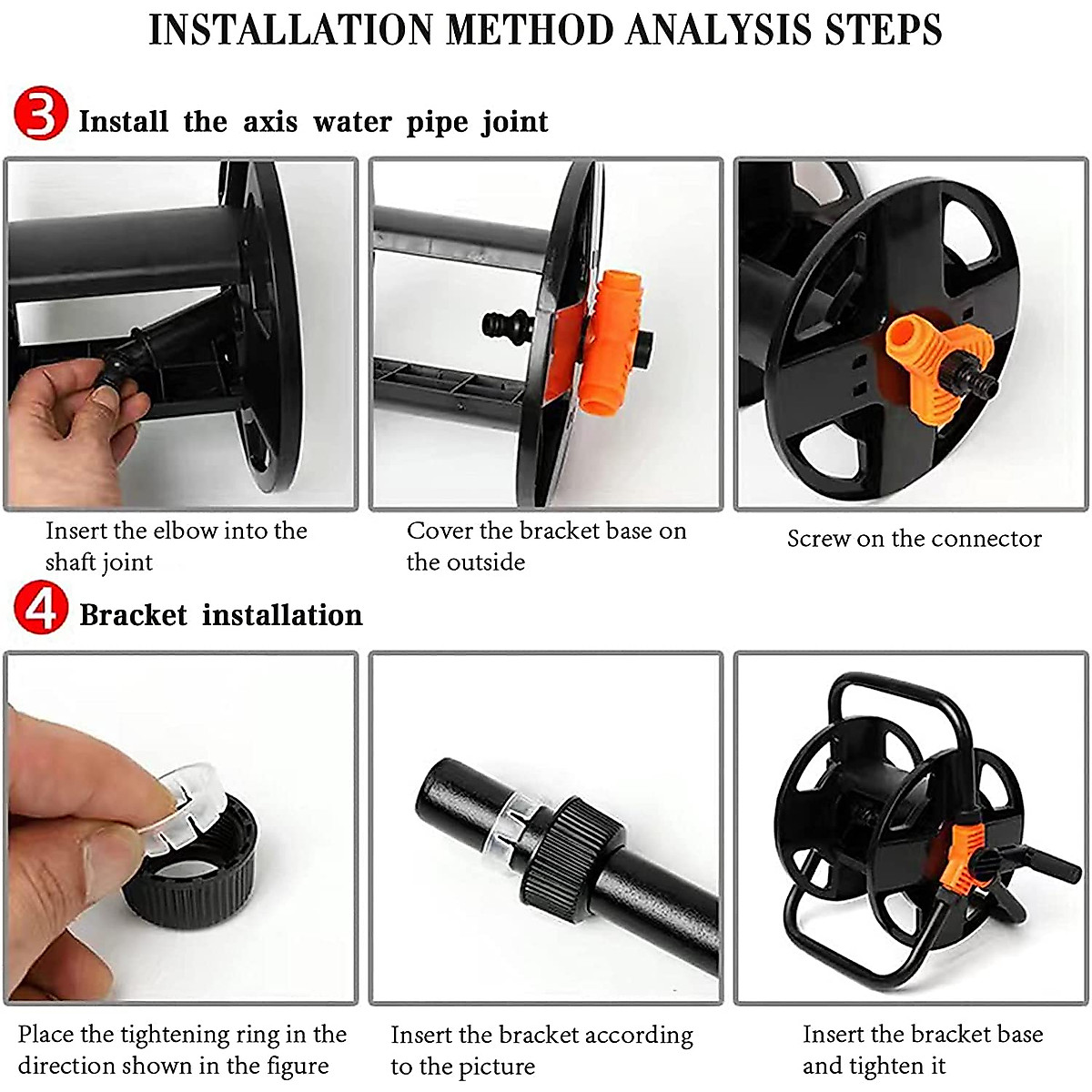 INSTALLATION METHOD ANALYSIS STEPS

3 Install the axis water pipe joint

Insert the elbow into the shaft joint

Cover the bracket base on the outside

Screw on the connector

4 Bracket installation

Place the tightening ring in the direction shown in the figure

Insert the bracket according to the picture

Insert the bracket base and tighten it