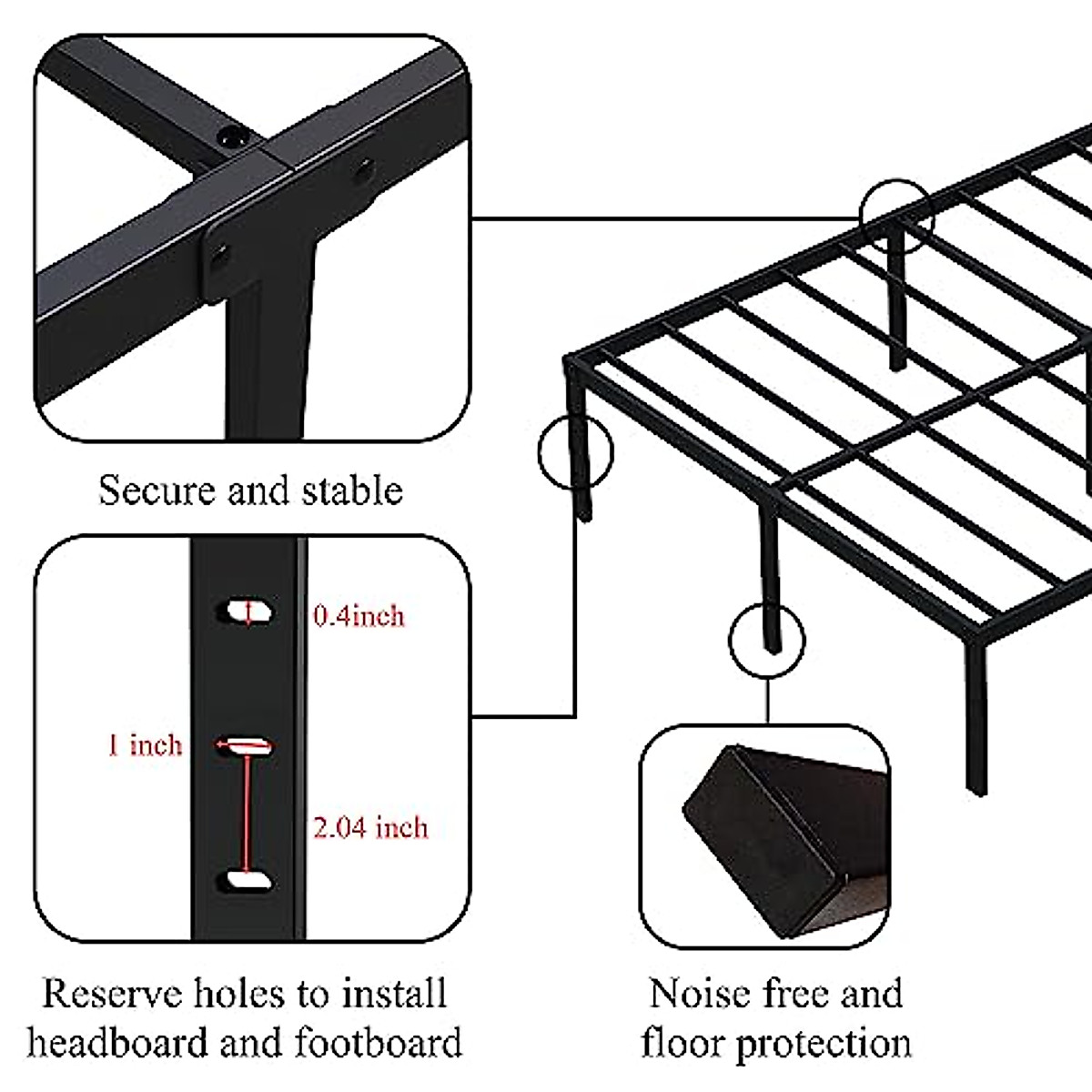 Secure and stable

0.4inch

1 inch

2.04 inch

Reserve holes to install headboard and footboard

Noise free and floor protection