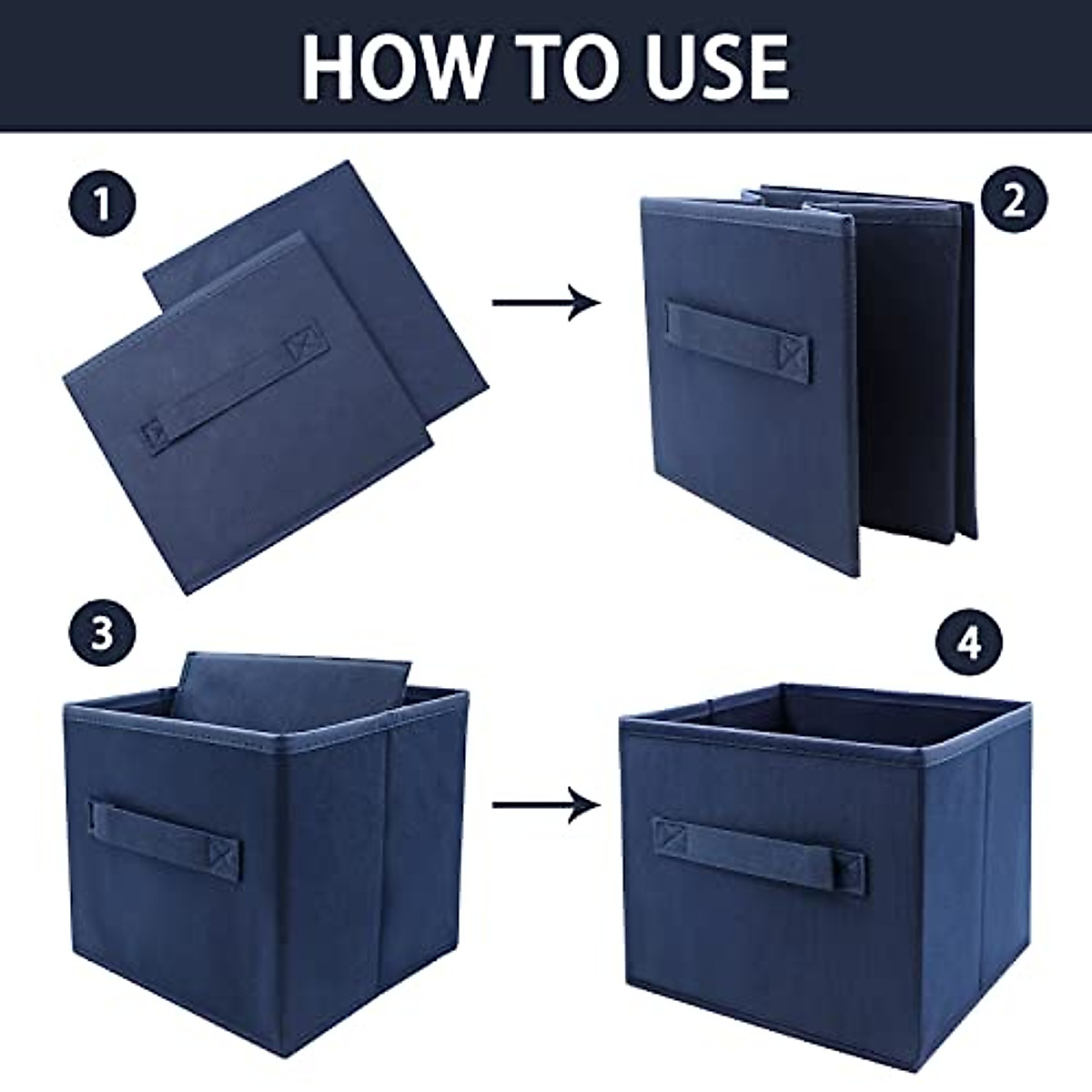 HOW TO USE

1

2

3

4