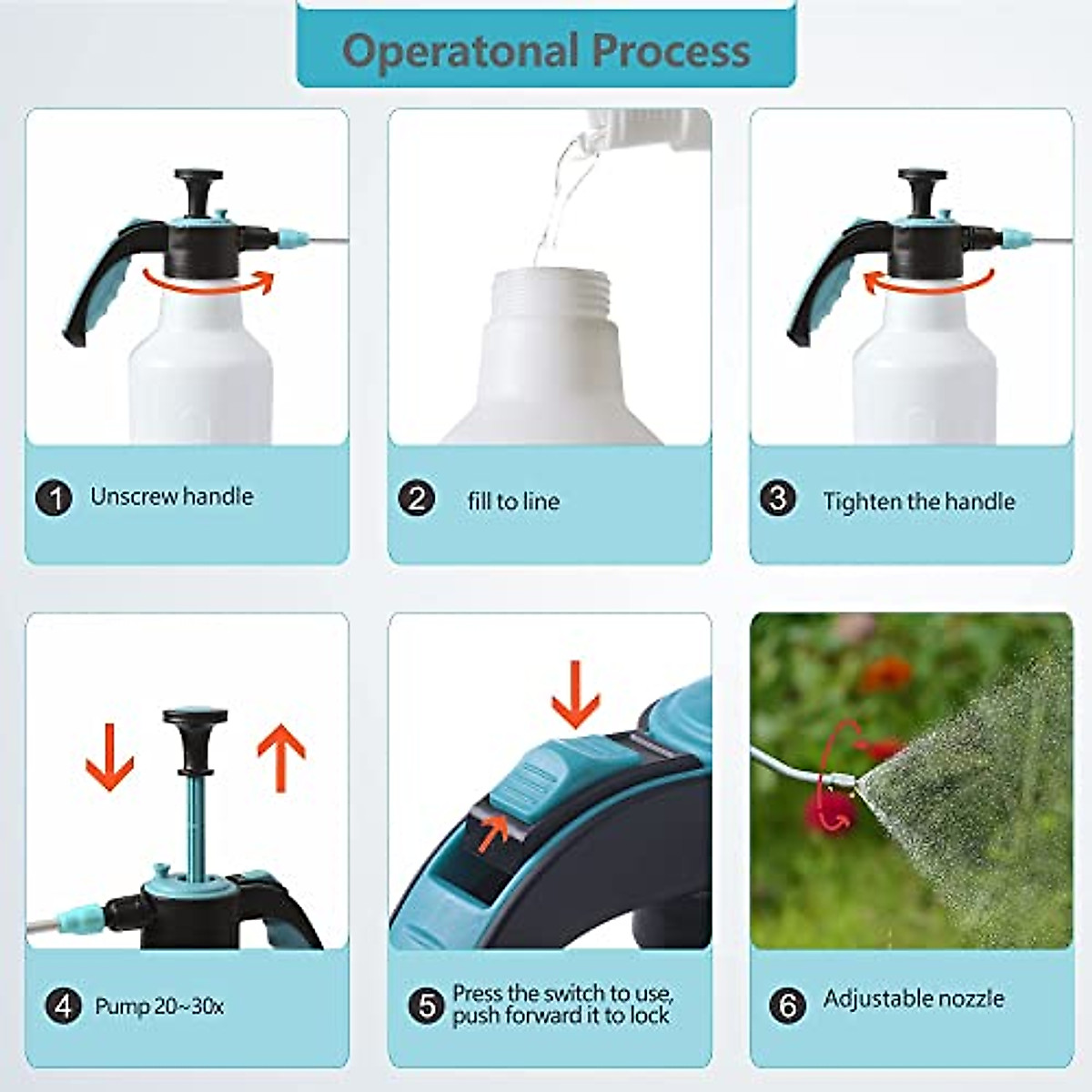 Operatonal Process

1 Unscrew handle

2 fill to line

3 Tighten the handle

4 Pump 20~30x

5 Press the switch to use, push forward it to lock

6 Adjustable nozzle