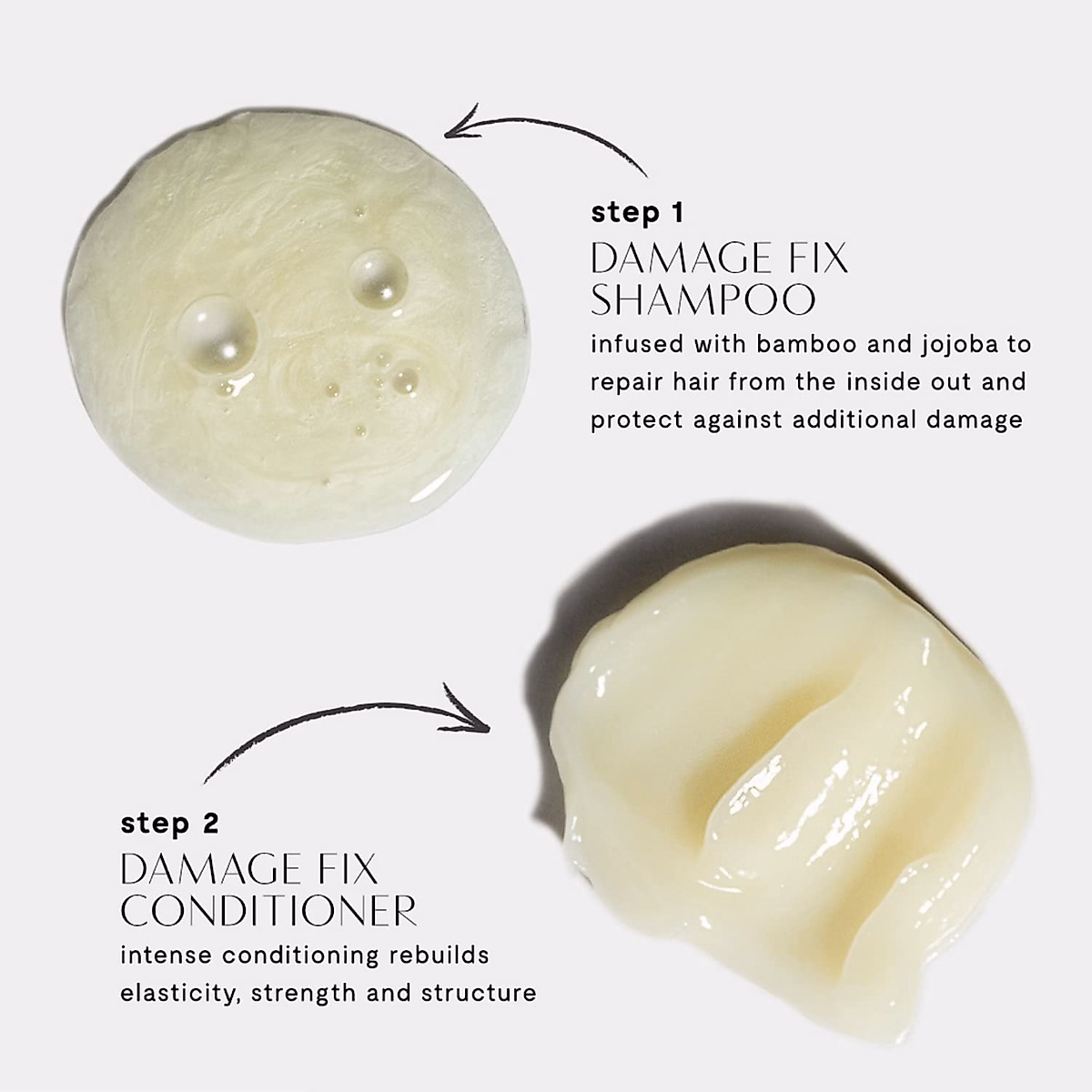 step 1
DAMAGE FIX SHAMPOO
infused with bamboo and jojoba to repair hair from the inside out and protect against additional damage

step 2
DAMAGE FIX CONDITIONER
intense conditioning rebuilds elasticity, strength and structure