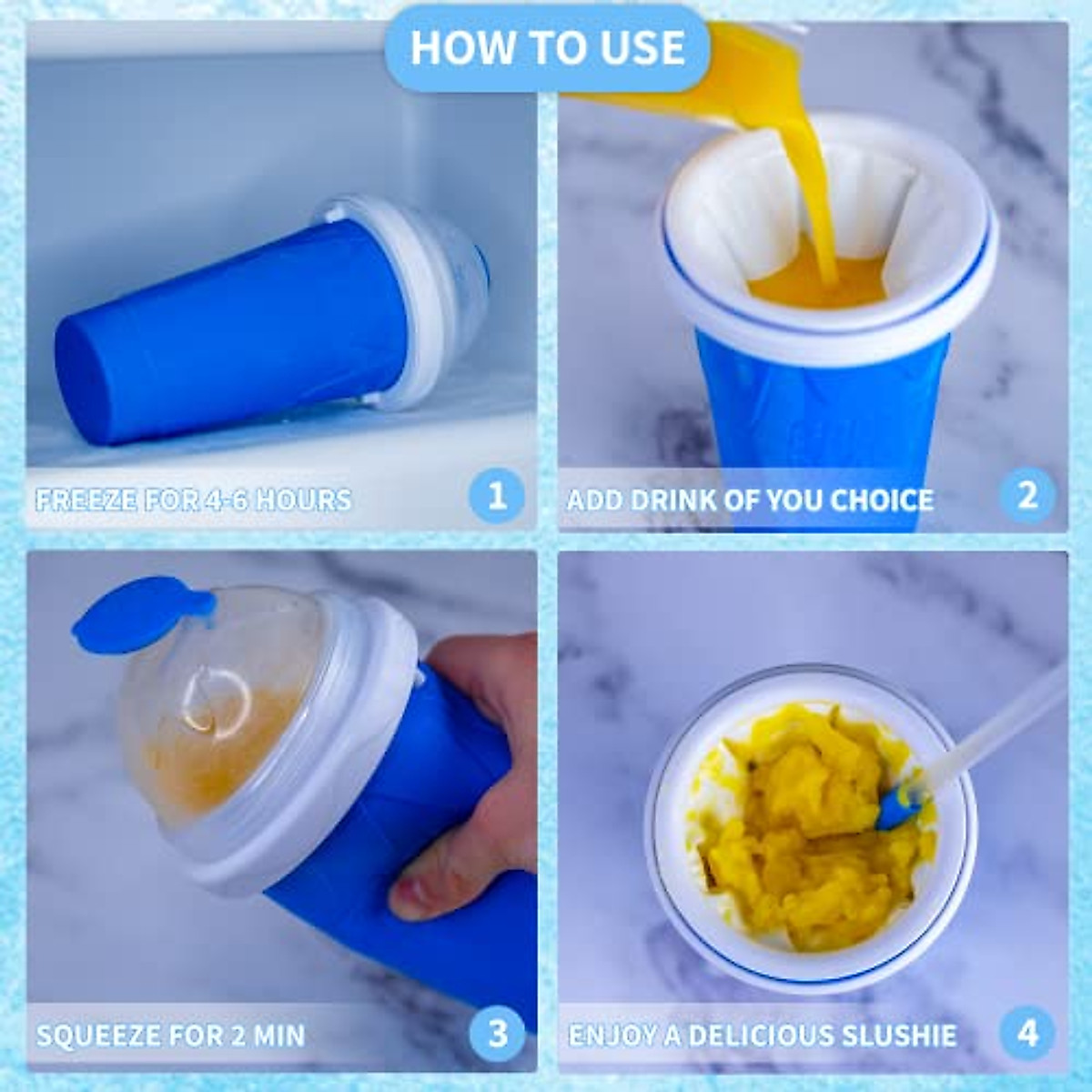 HOW TO USE

FREEZE FOR 4-6 HOURS 1

ADD DRINK OF YOU CHOICE 2

SQUEEZE FOR 2 MIN 3

ENJOY A DELICIOUS SLUSHIE 4