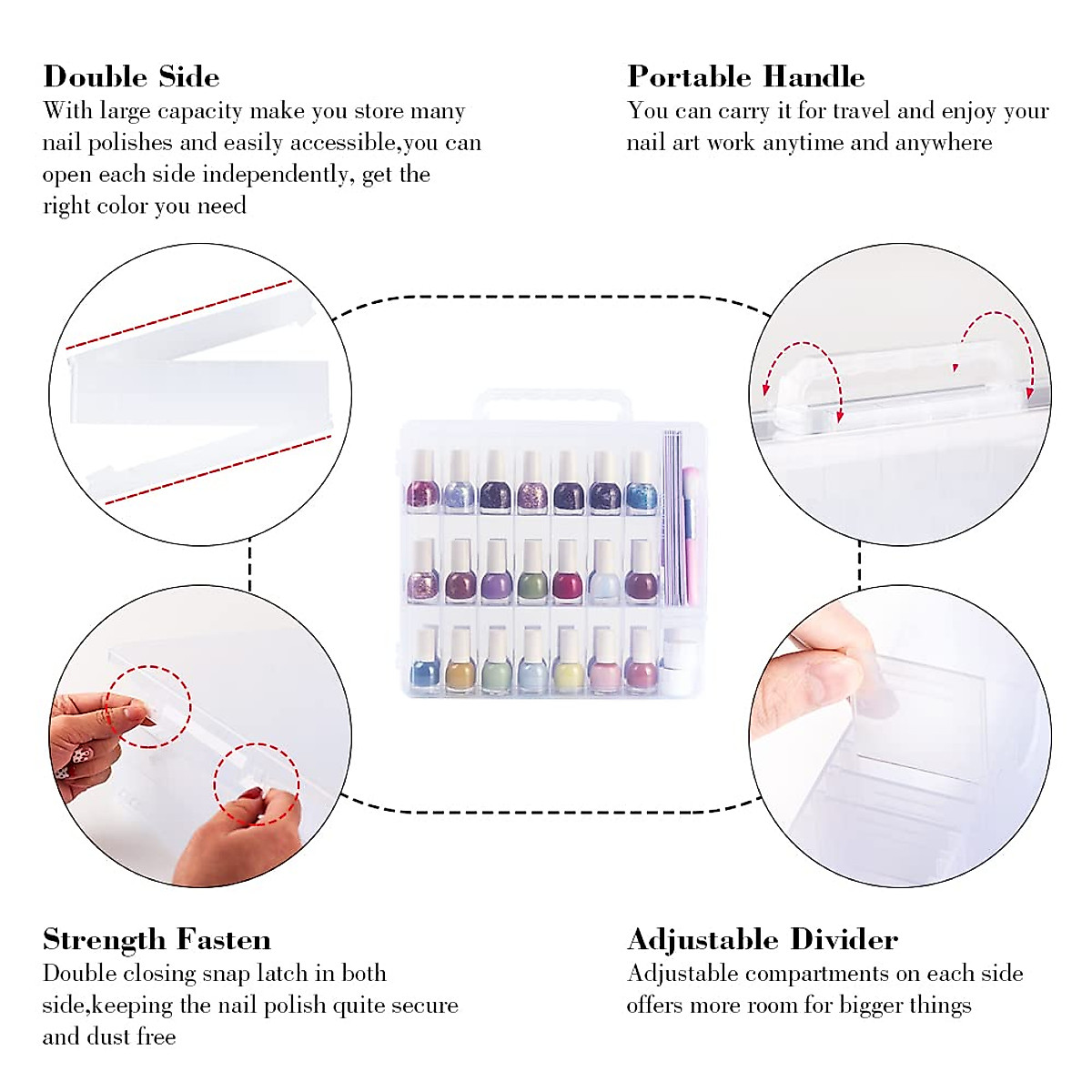 Double Side
With large capacity make you store many nail polishes and easily accessible,you can open each side independently, get the right color you need

Portable Handle
You can carry it for travel and enjoy your nail art work anytime and anywhere

Strength Fasten
Double closing snap latch in both side,keeping the nail polish quite secure and dust free

Adjustable Divider
Adjustable compartments on each side offers more room for bigger things