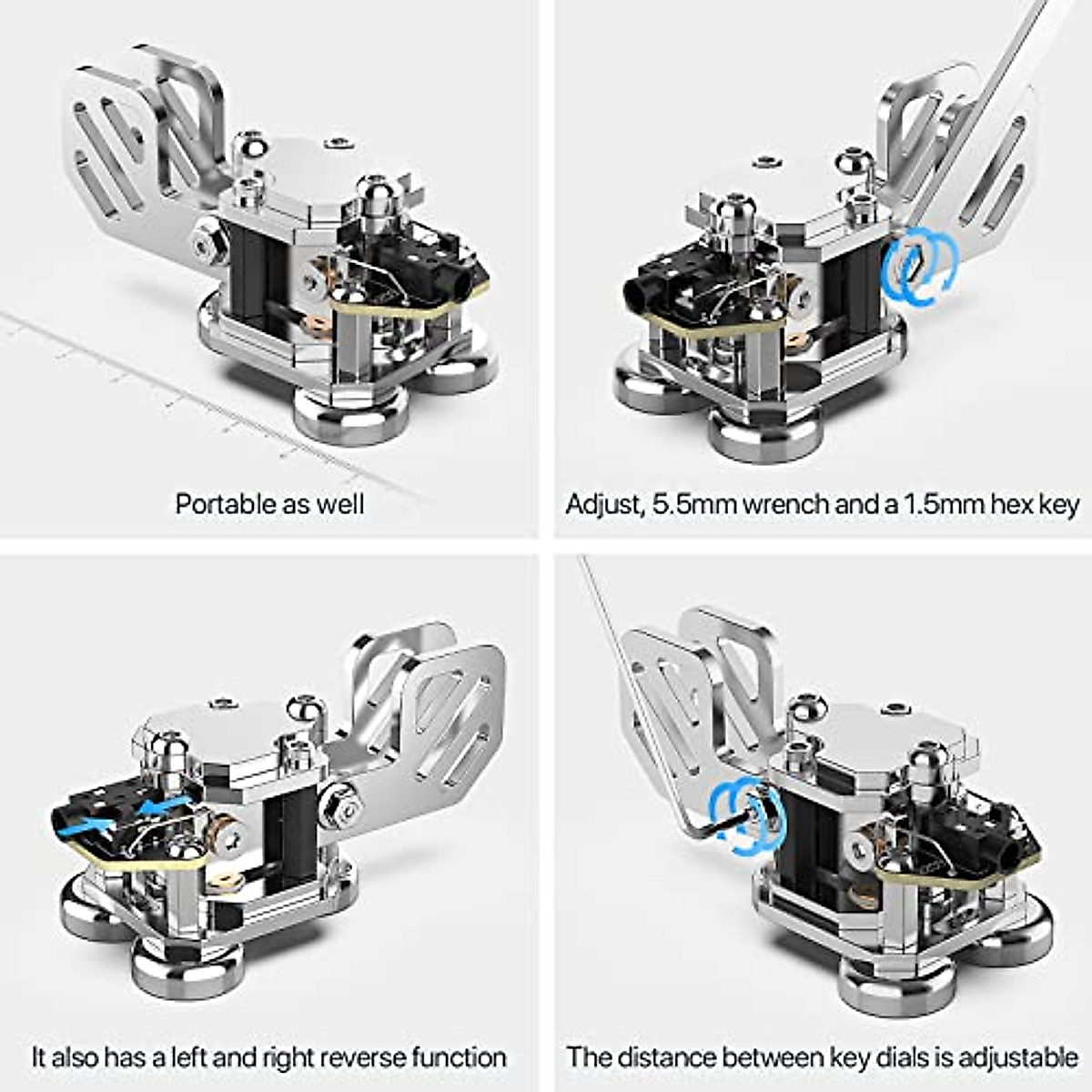 Portable as well

Adjust, 5.5mm wrench and a 1.5mm hex key

It also has a left and right reverse function

The distance between key dials is adjustable