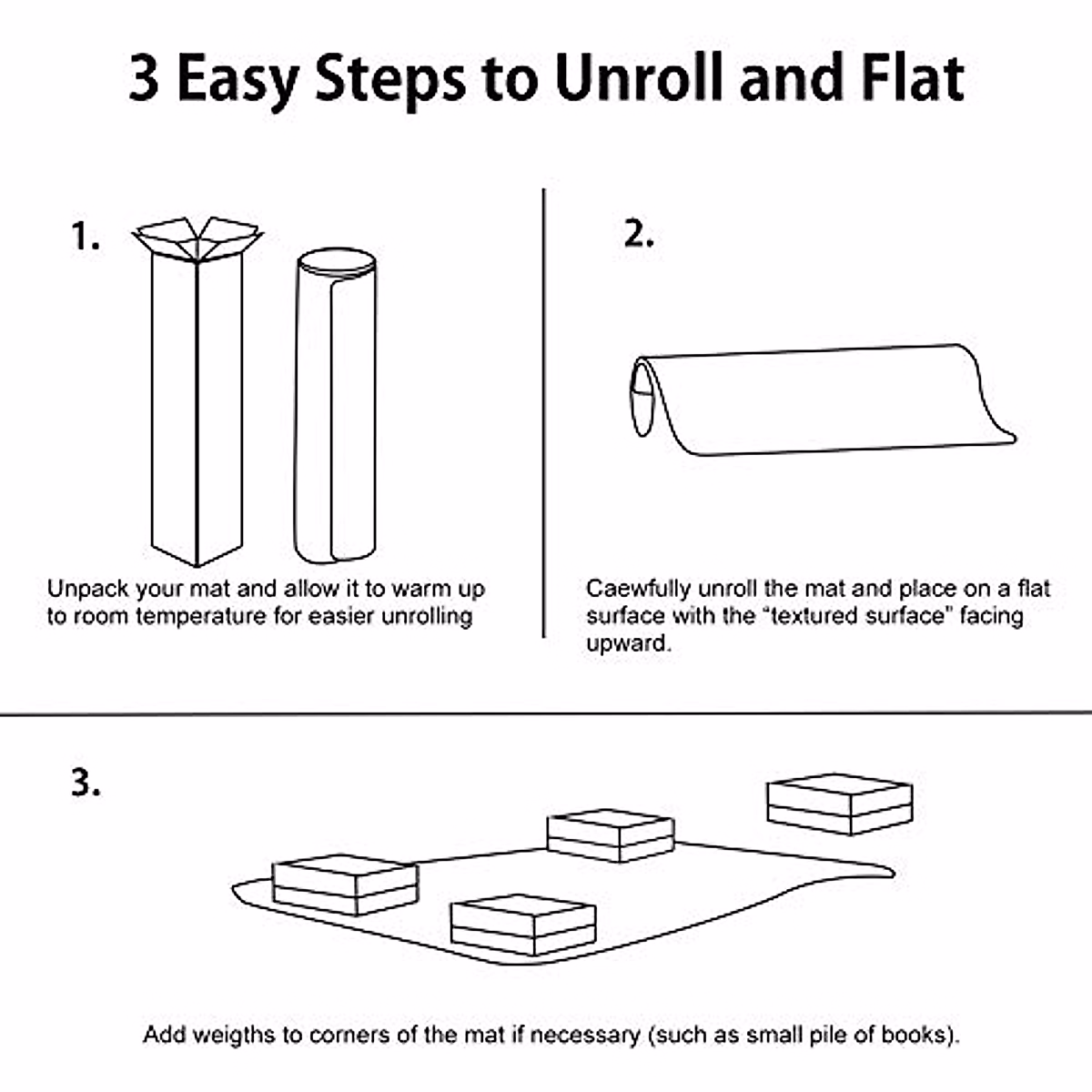 3 Easy Steps to Unroll and Flat

1.

Unpack your mat and allow it to warm up to room temperature for easier unrolling

2.

Caewfully unroll the mat and place on a flat surface with the "textured surface" facing upward.

3.

Add weigths to corners of the mat if necessary (such as small pile of books).