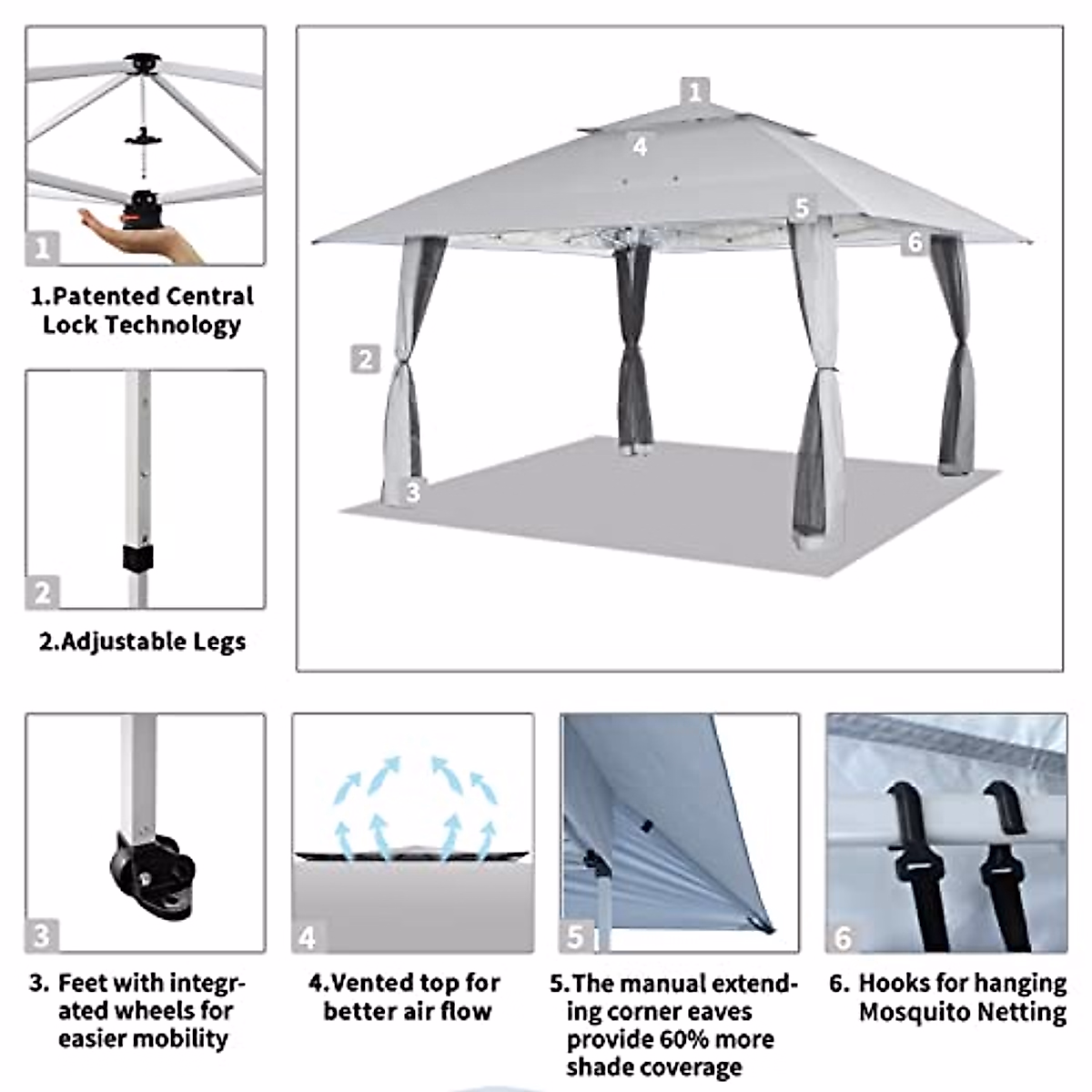 1

1.Patented Central Lock Technology

2

2.Adjustable Legs

1
4
5
6
2
3

3

3. Feet with integrated wheels for easier mobility

4

4.Vented top for better air flow

5

5.The manual extending corner eaves provide 60% more shade coverage

6

6. Hooks for hanging Mosquito Netting