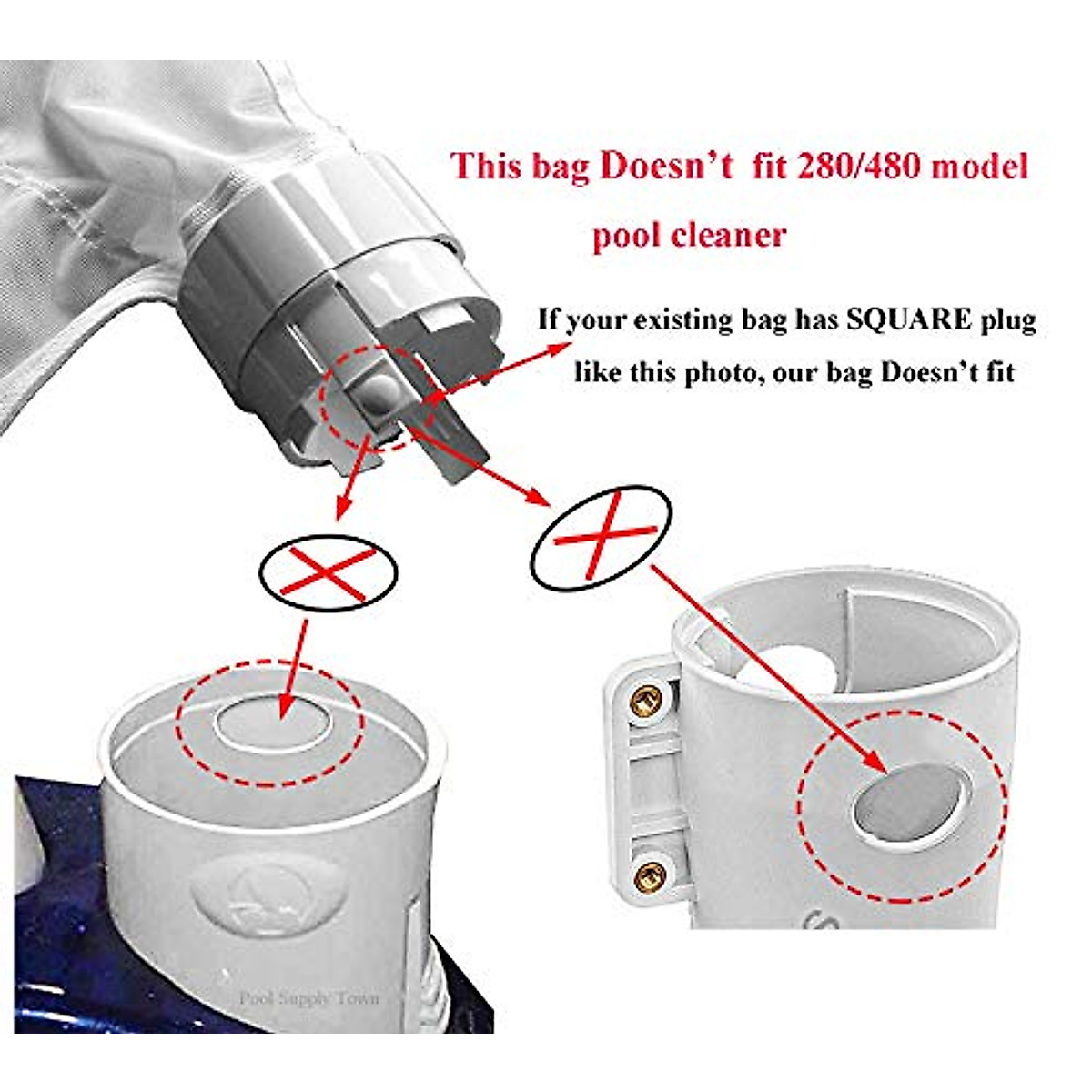 This bag Doesn't fit 280/480 model pool cleaner

If your existing bag has SQUARE plug like this photo, our bag Doesn't fit

Pool Supply Town