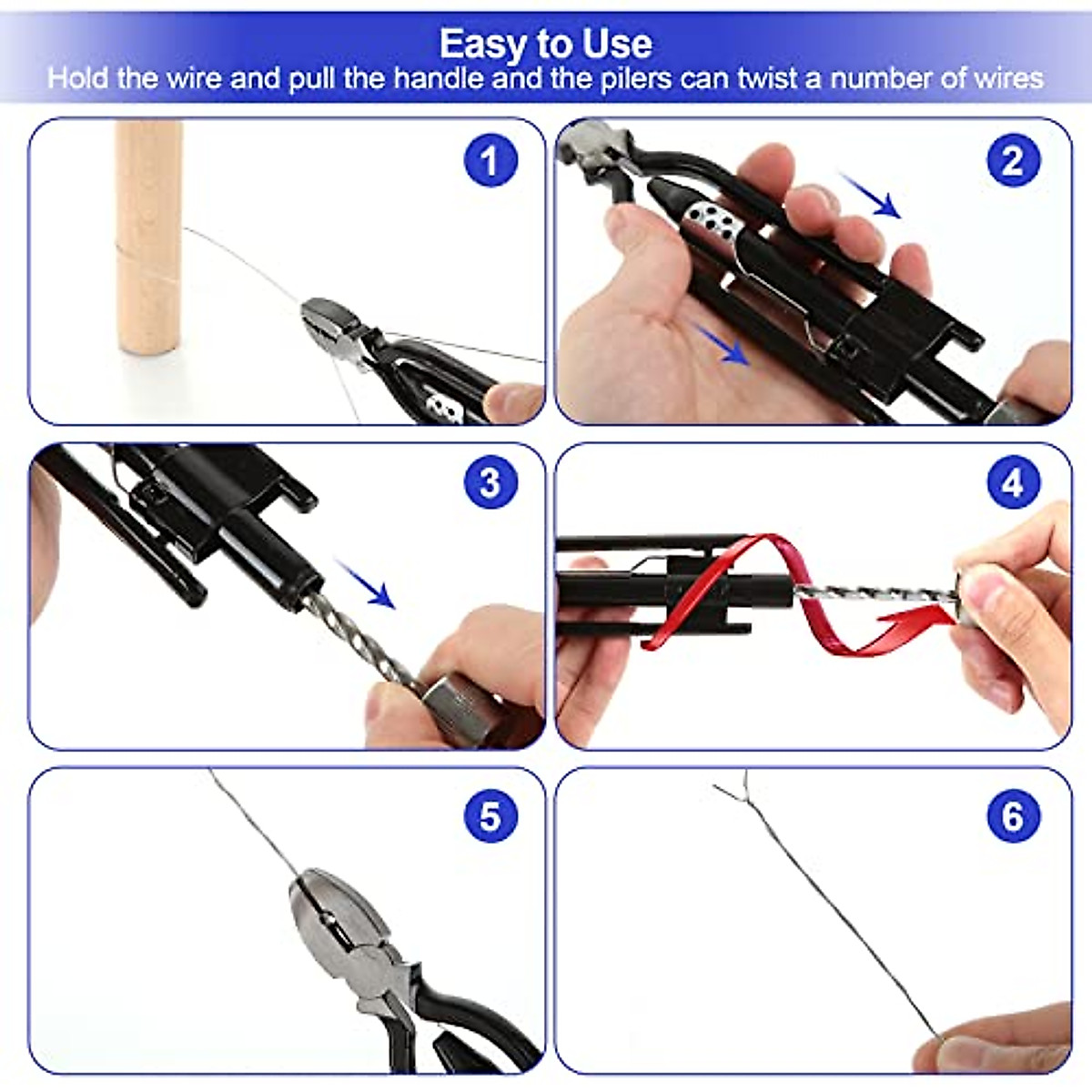 Easy to Use
Hold the wire and pull the handle and the pilers can twist a number of wires

1

2

3

4

5

6