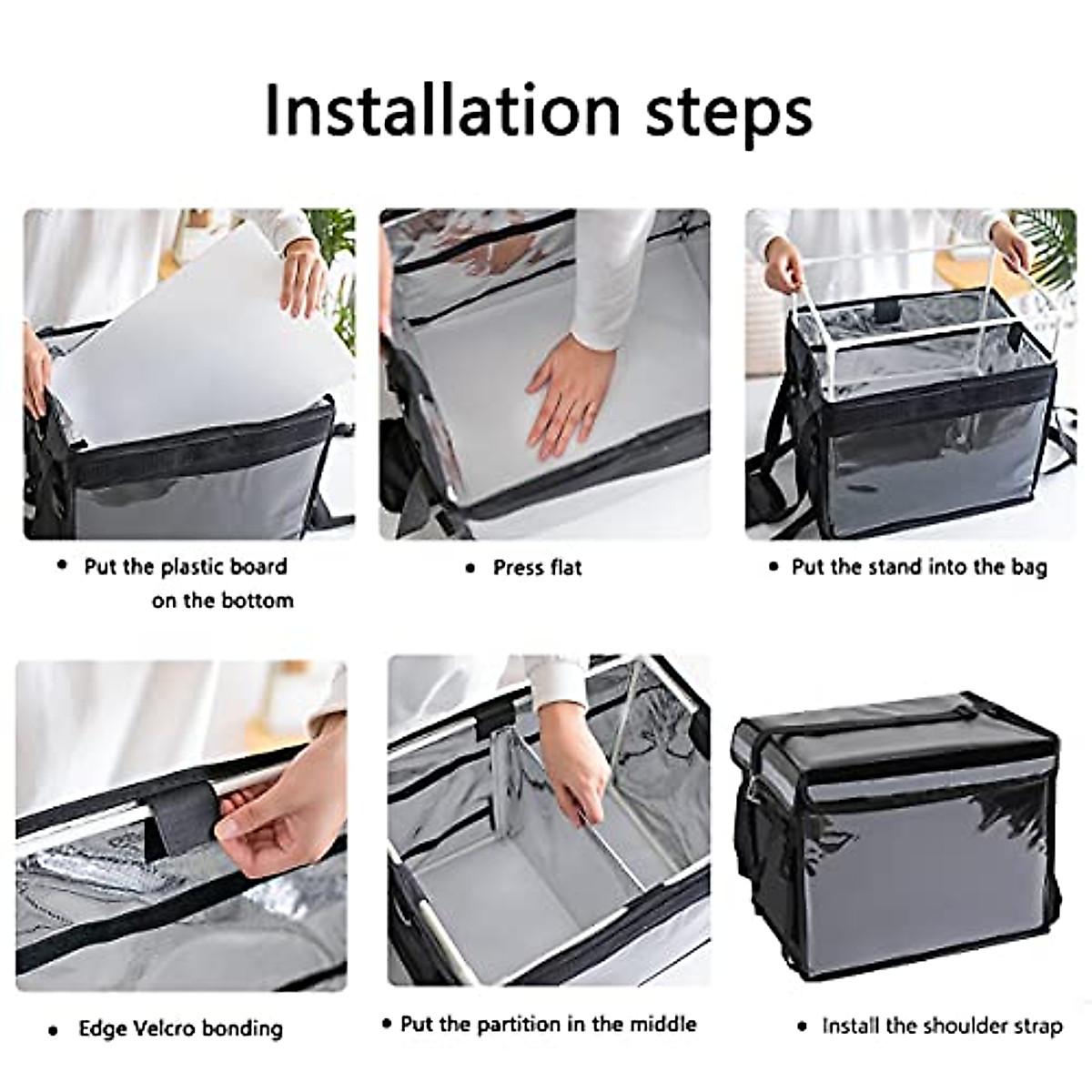 Installation steps

• Put the plastic board on the bottom

• Press flat

• Put the stand into the bag

• Edge Velcro bonding

• Put the partition in the middle

• Install the shoulder strap