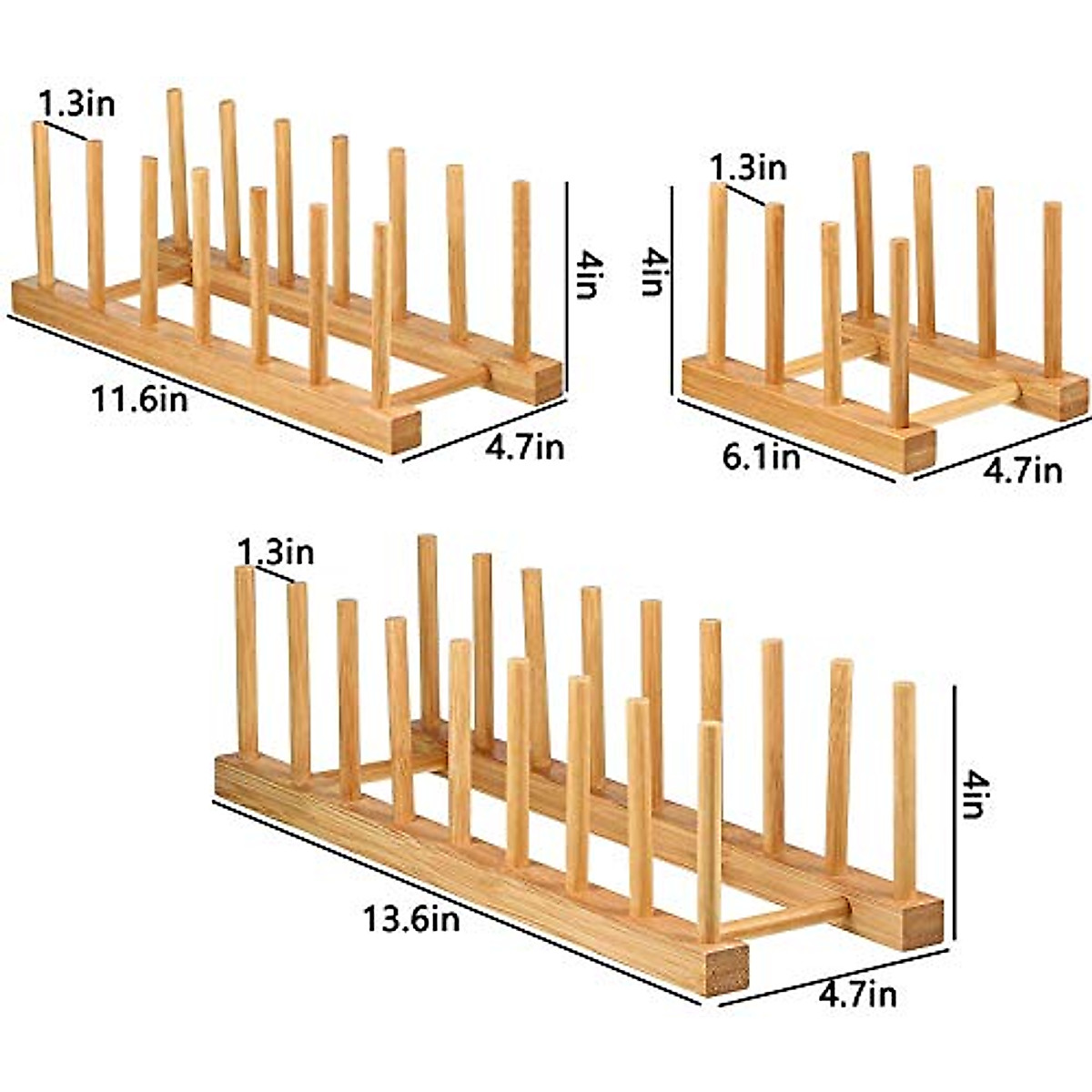 1.3in
4in
11.6in
4.7in

1.3in
4in
6.1in
4.7in

1.3in
4in
13.6in
4.7in