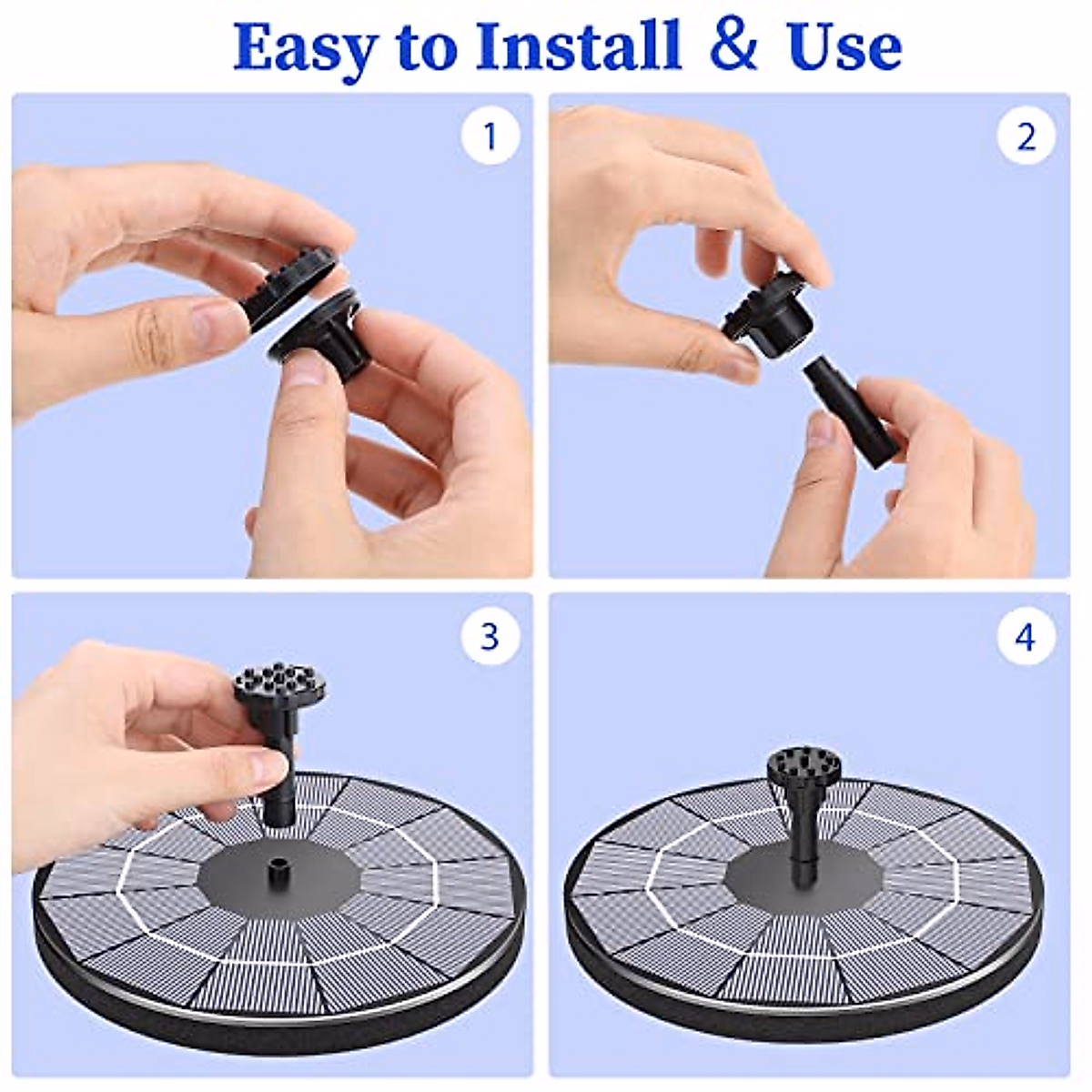 Easy to Install & Use

1

2

3

4