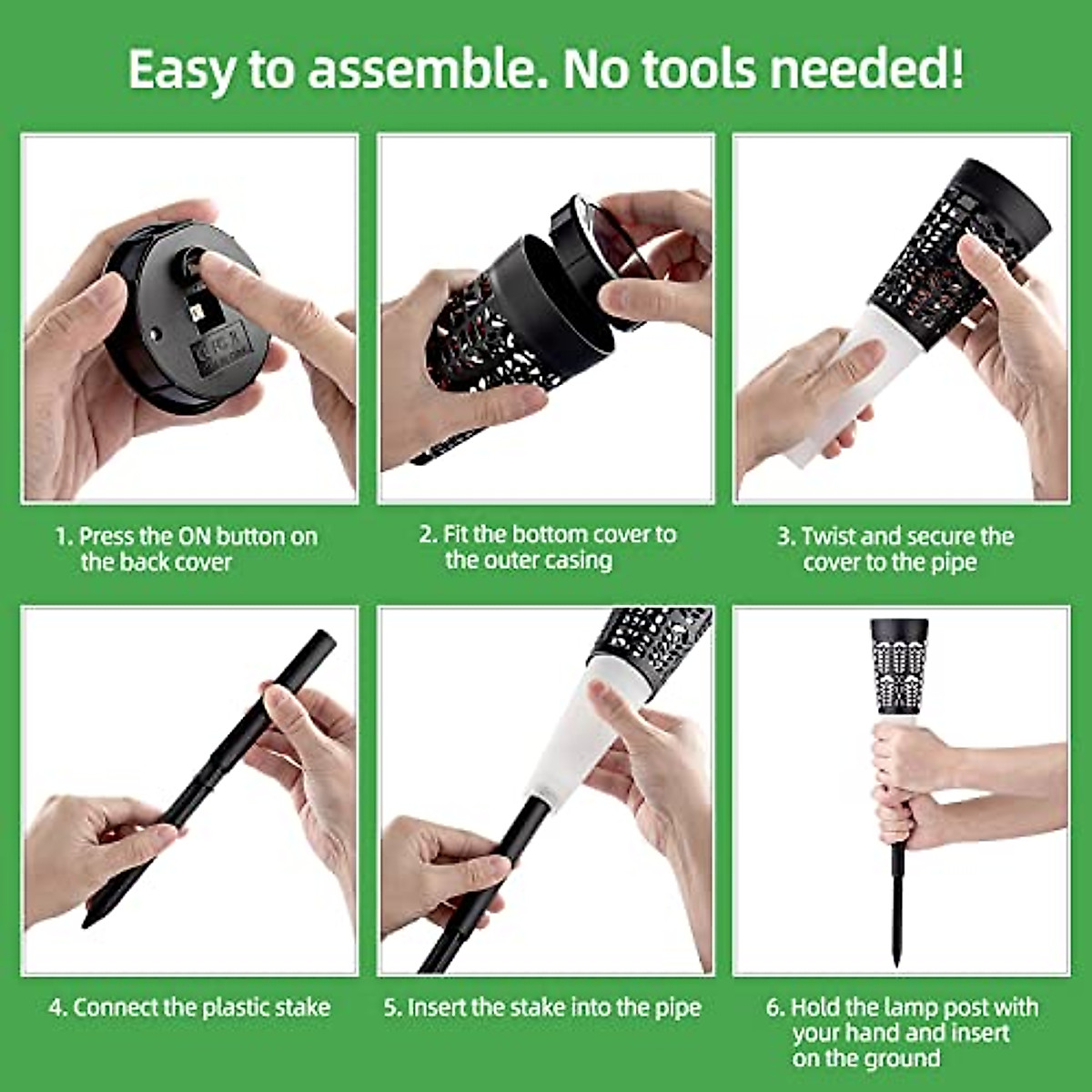 Easy to assemble. No tools needed!

1. Press the ON button on the back cover

2. Fit the bottom cover to the outer casing

3. Twist and secure the cover to the pipe

4. Connect the plastic stake

5. Insert the stake into the pipe

6. Hold the lamp post with your hand and insert on the ground