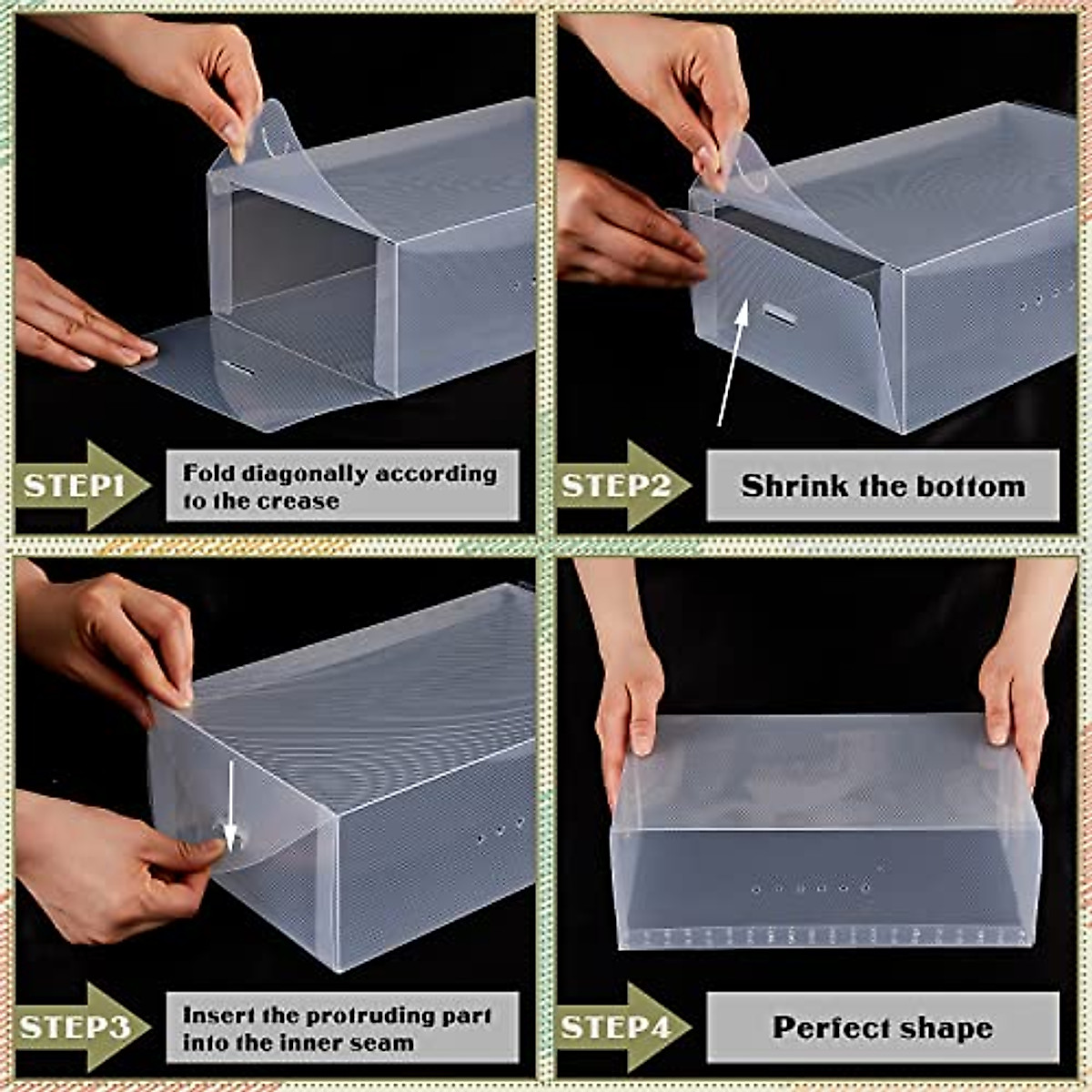 STEP1

Fold diagonally according to the crease

STEP2

Shrink the bottom

STEP3

Insert the protruding part into the inner seam

STEP4

Perfect shape