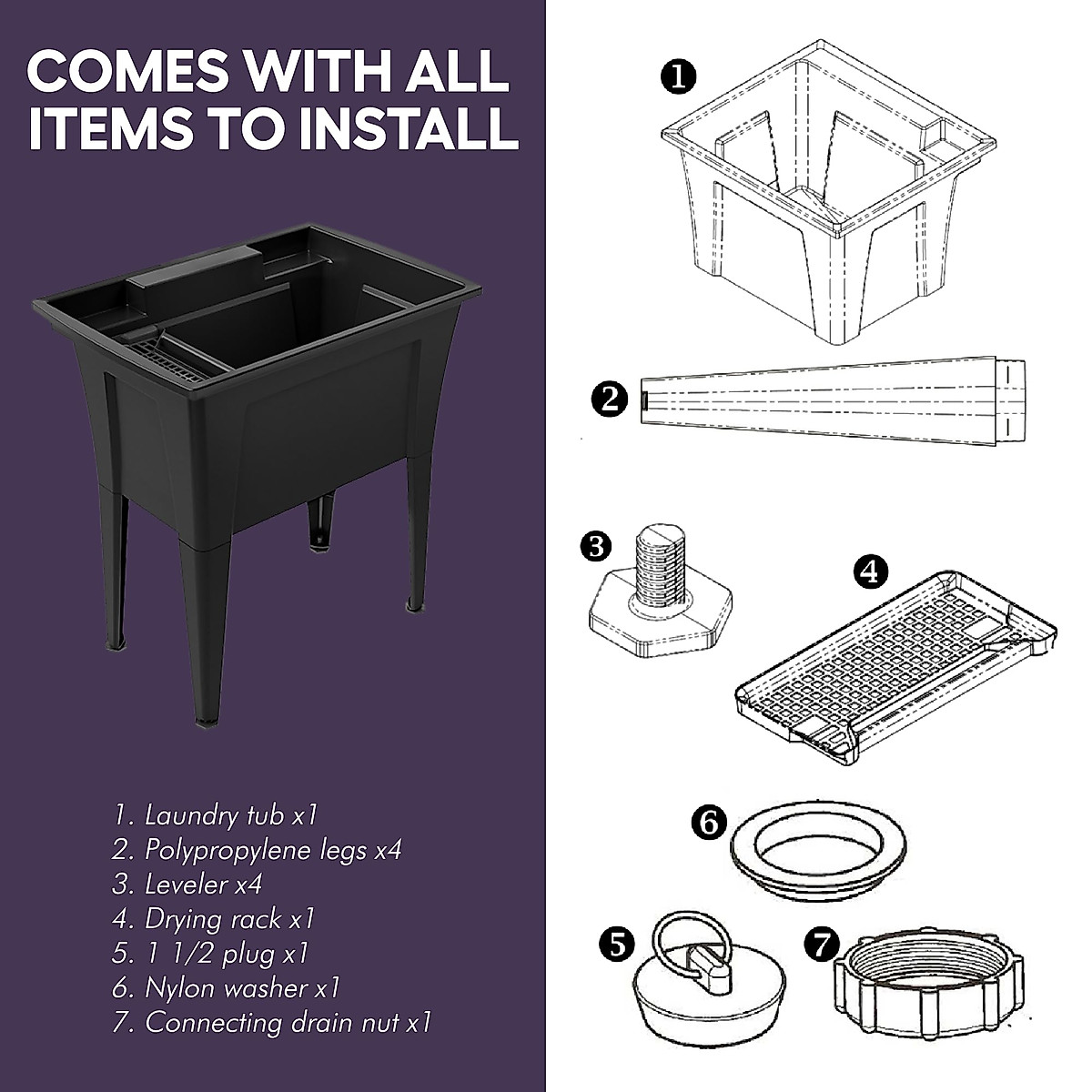 COMES WITH ALL ITEMS TO INSTALL

1. Laundry tub x1
2. Polypropylene legs x4
3. Leveler x4
4. Drying rack x1
5. 1 1/2 plug x1
6. Nylon washer x1
7. Connecting drain nut x1

1

2

3

4

6

5

7