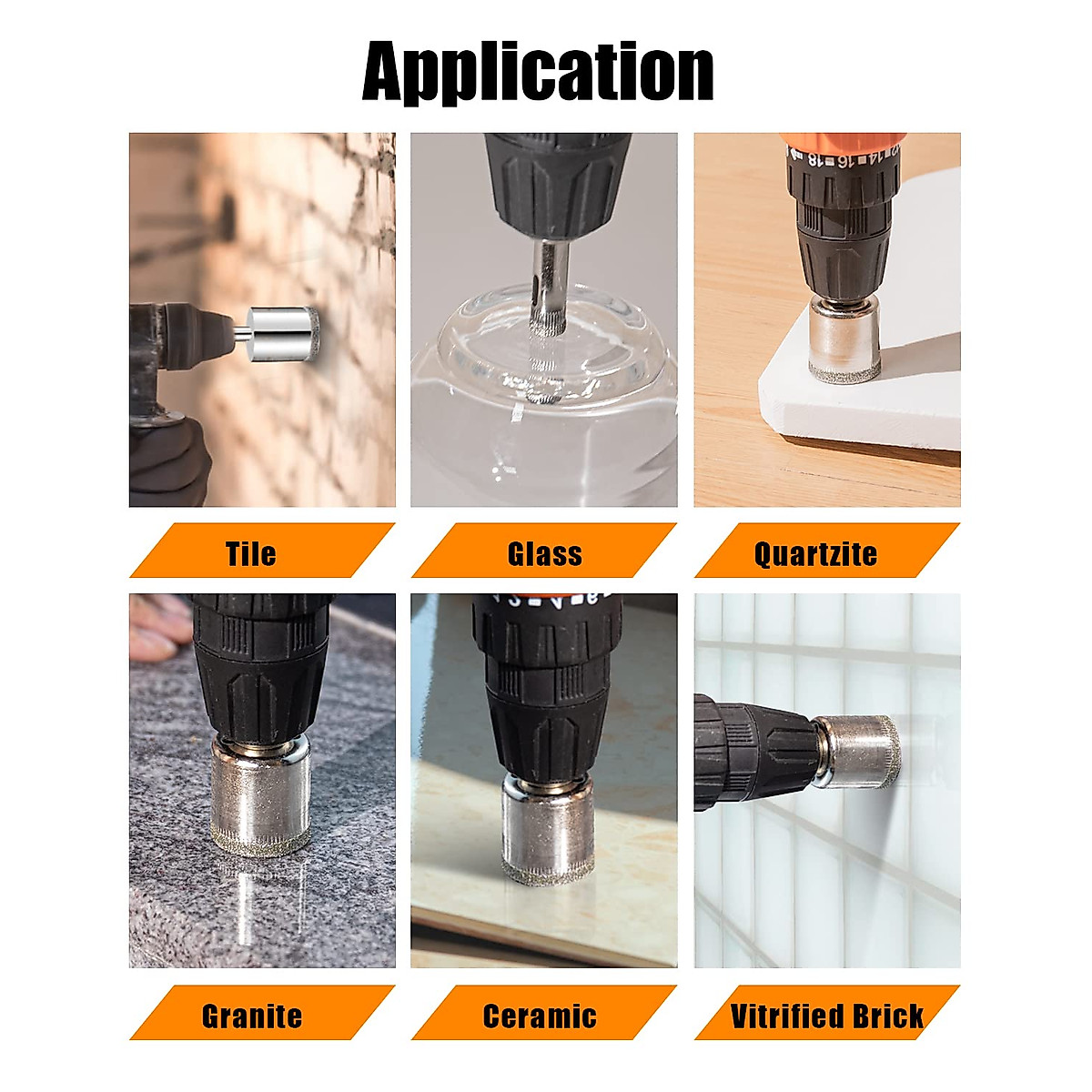 Application

Tile

Glass

Quartzite

Granite

Ceramic

Vitrified Brick