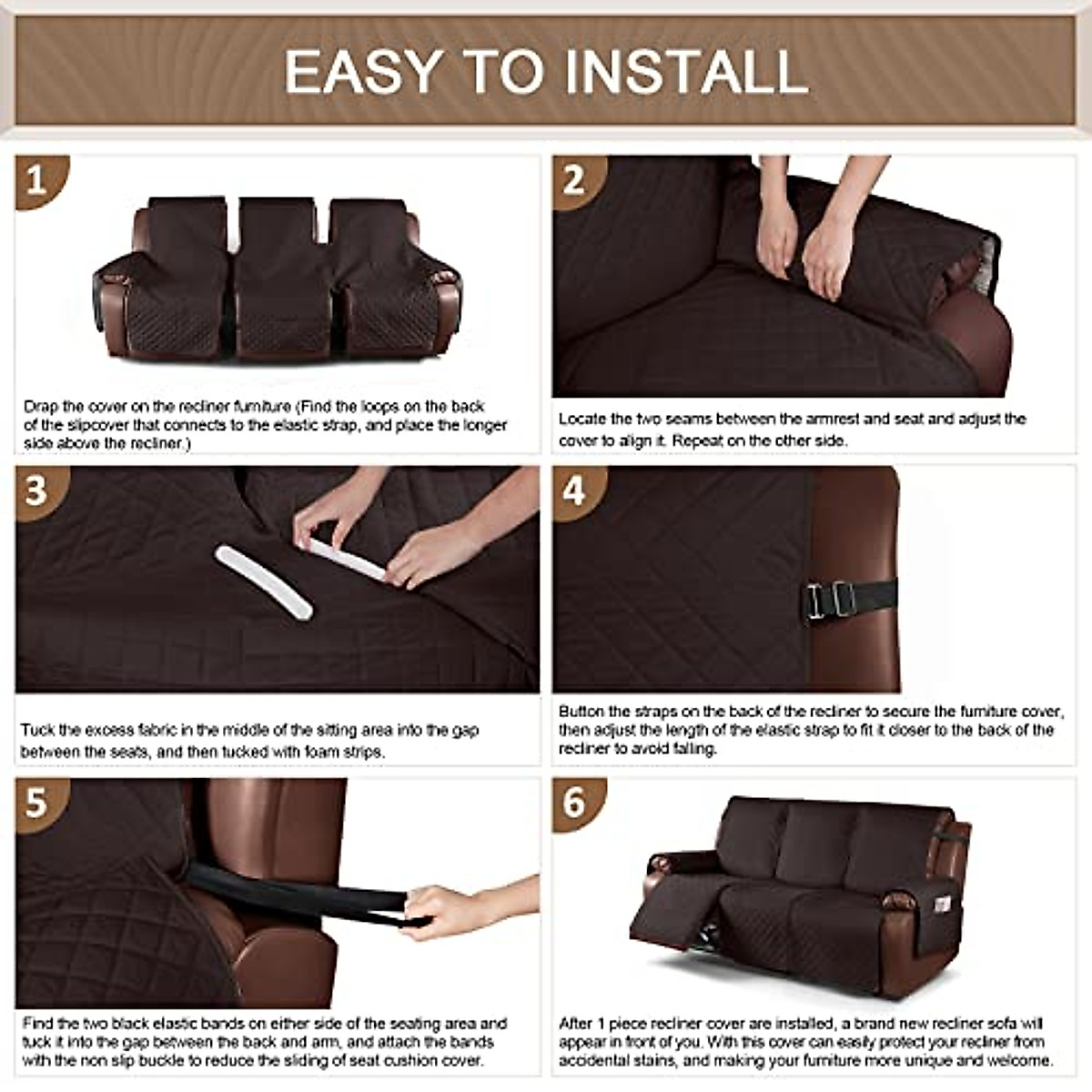 EASY TO INSTALL

1

Drap the cover on the recliner furniture (Find the loops on the back of the slipcover that connects to the elastic strap, and place the longer side above the recliner.)

2

Locate the two seams between the armrest and seat and adjust the cover to align it. Repeat on the other side.

3

Tuck the excess fabric in the middle of the sitting area into the gap between the seats, and then tucked with foam strips.

4

Button the straps on the back of the recliner to secure the furniture cover, then adjust the length of the elastic strap to fit it closer to the back of the recliner to avoid falling.

5

Find the two black elastic bands on either side of the seating area and tuck it into the gap between the back and arm, and attach the bands with the non slip buckle to reduce the sliding of seat cushion cover.

6

After 1 piece recliner cover are installed, a brand new recliner sofa will appear in front of you. With this cover can easily protect your recliner from accidental stains, and making your furniture more unique and welcome.