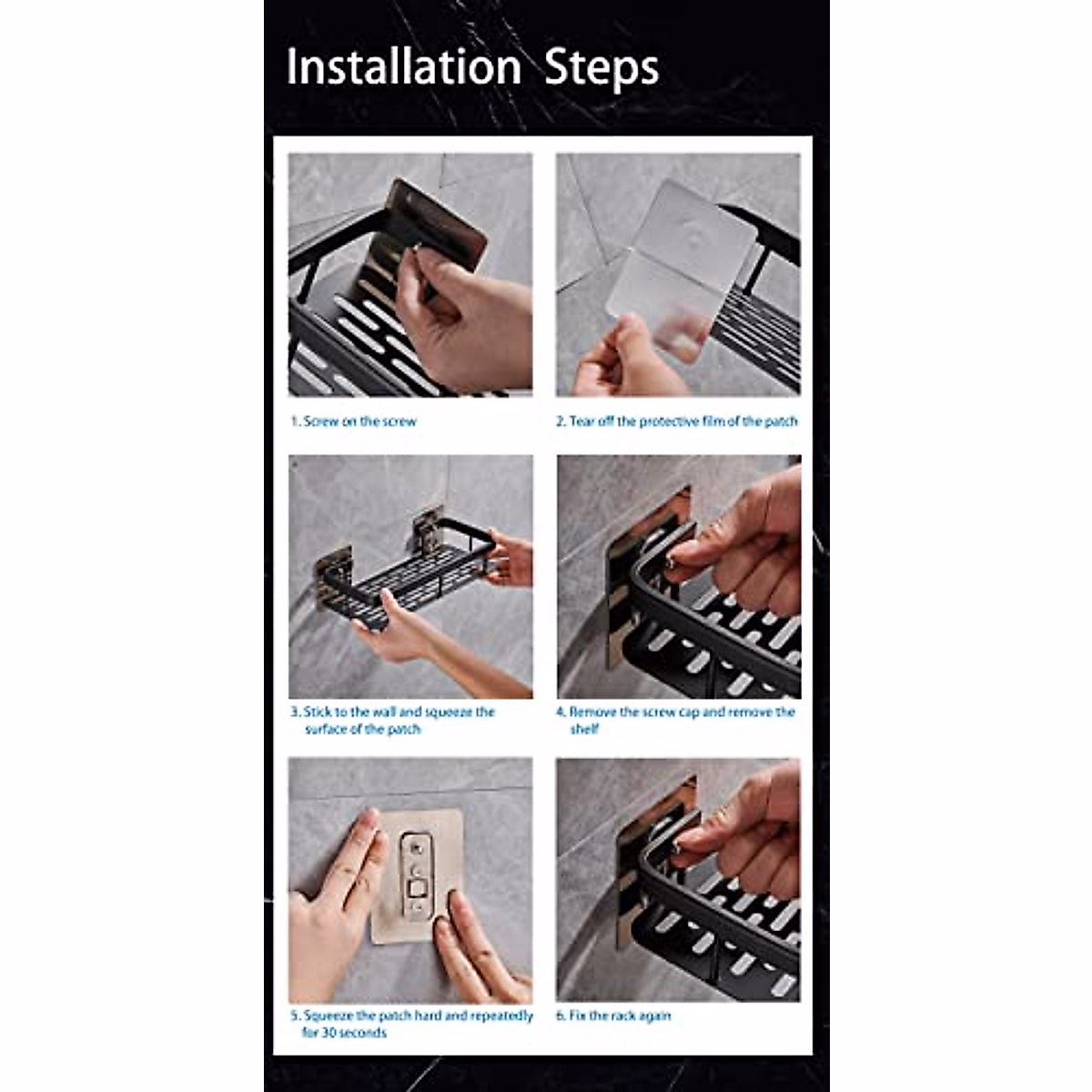 Installation Steps

1. Screw on the screw

2. Tear off the protective film of the patch

3. Stick to the wall and squeeze the surface of the patch

4. Remove the screw cap and remove the shelf

5. Squeeze the patch hard and repeatedly for 30 seconds

6. Fix the rack again