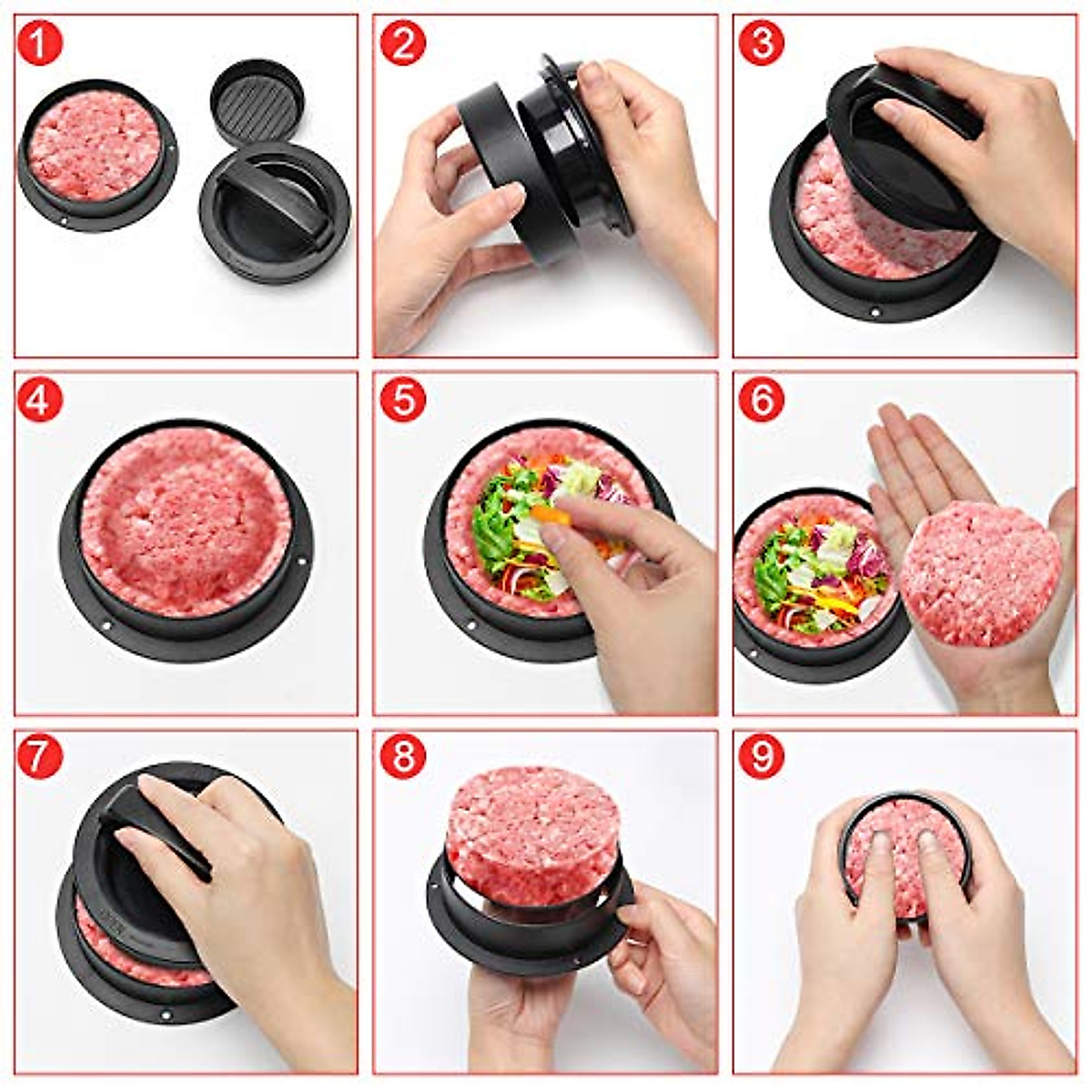 1

2

3

4

5

6

7

8

9