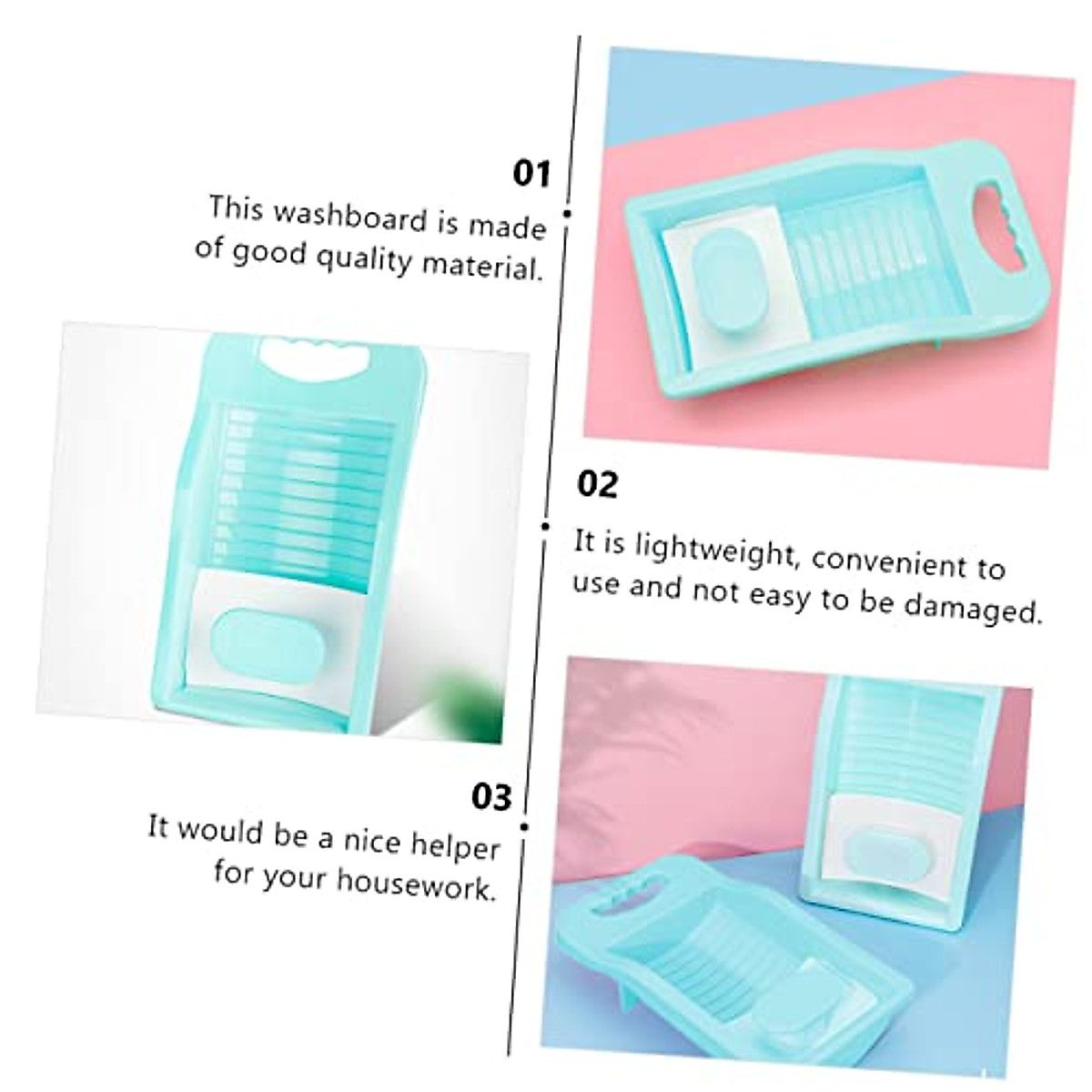 01
This washboard is made of good quality material.

02
It is lightweight, convenient to use and not easy to be damaged.

03
It would be a nice helper for your housework.