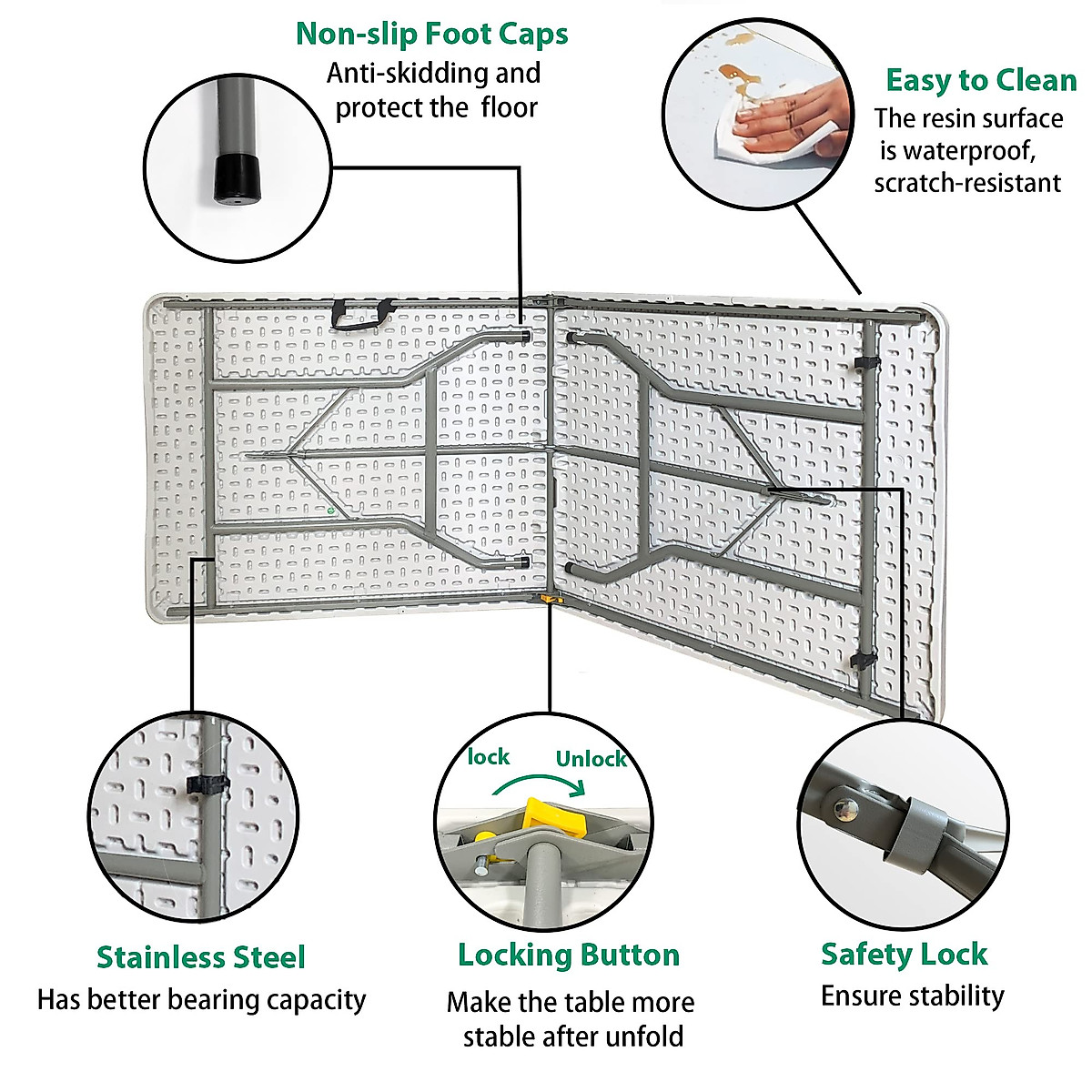 Non-slip Foot Caps
Anti-skidding and protect the floor

Easy to Clean
The resin surface is waterproof, scratch-resistant

lock
Unlock

Stainless Steel
Has better bearing capacity

Locking Button
Make the table more stable after unfold

Safety Lock
Ensure stability