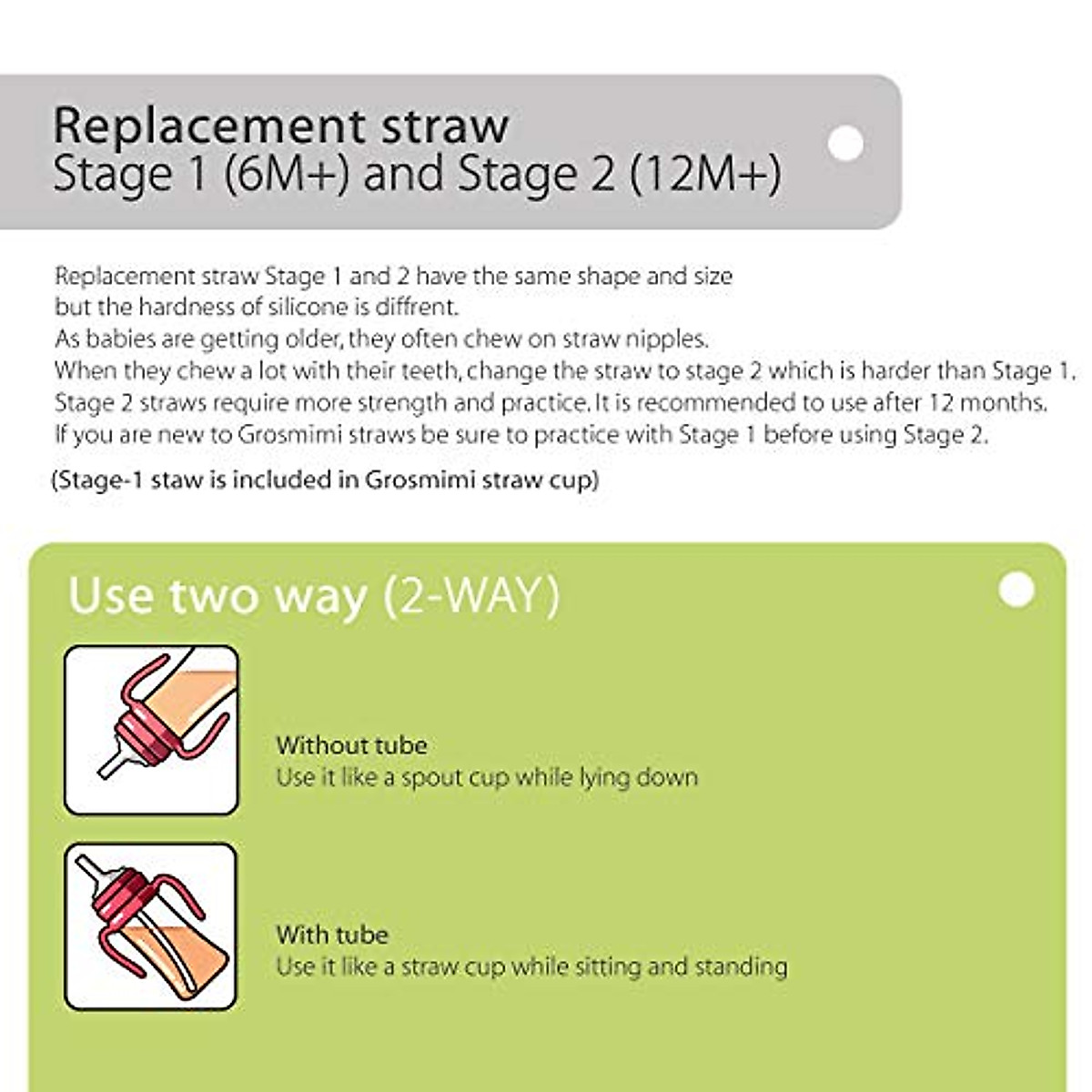 Replacement straw
Stage 1 (6M+) and Stage 2 (12M+)

Replacement straw Stage 1 and 2 have the same shape and size but the hardness of silicone is diffrent.
As babies are getting older, they often chew on straw nipples.
When they chew a lot with their teeth, change the straw to stage 2 which is harder than Stage 1.
Stage 2 straws require more strength and practice. It is recommended to use after 12 months.
If you are new to Grosmimi straws be sure to practice with Stage 1 before using Stage 2.

(Stage-1 staw is included in Grosmimi straw cup)

Use two way (2-WAY)

Without tube
Use it like a spout cup while lying down

With tube
Use it like a straw cup while sitting and standing