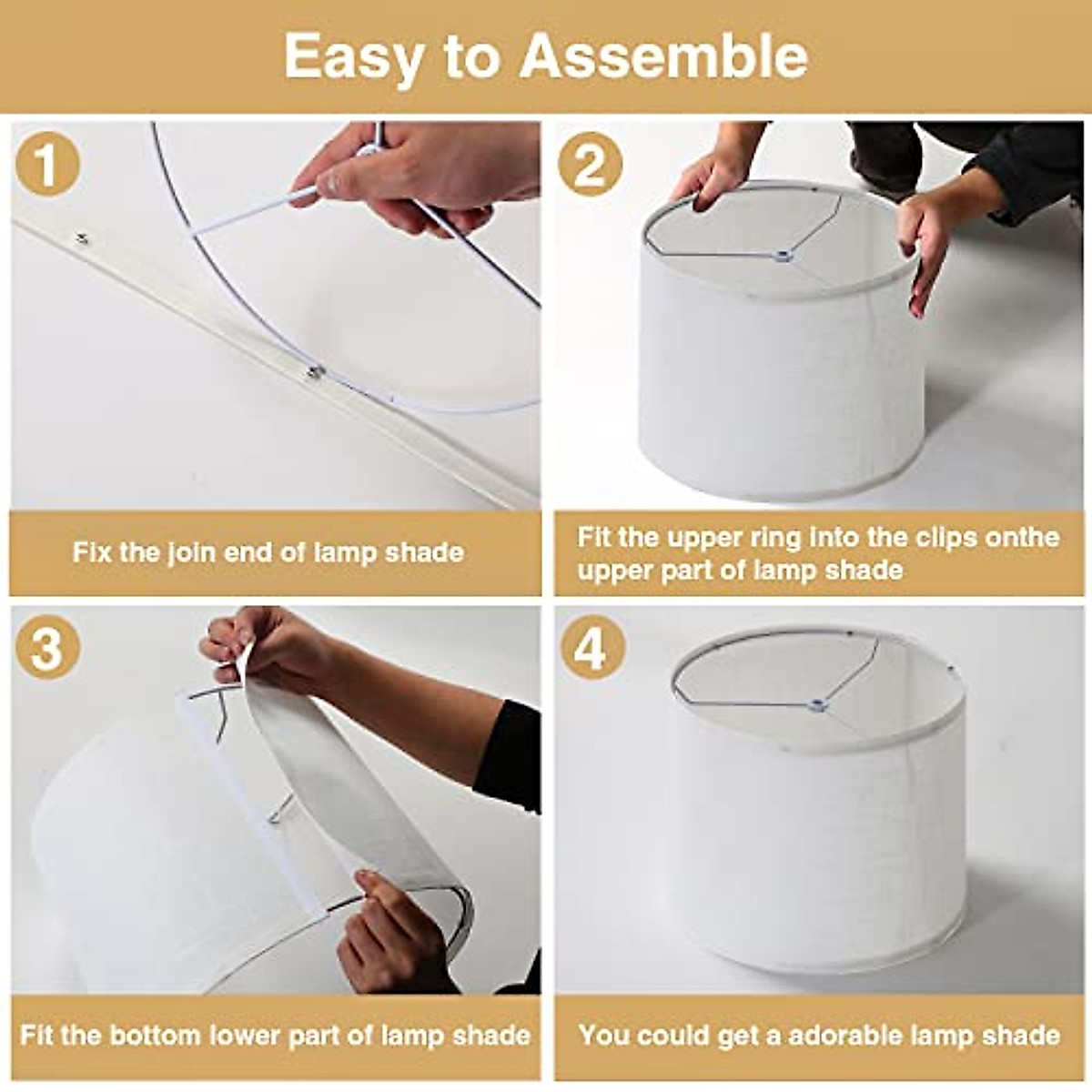 Easy to Assemble

1

Fix the join end of lamp shade

2

Fit the upper ring into the clips onthe upper part of lamp shade

3

Fit the bottom lower part of lamp shade

4

You could get a adorable lamp shade