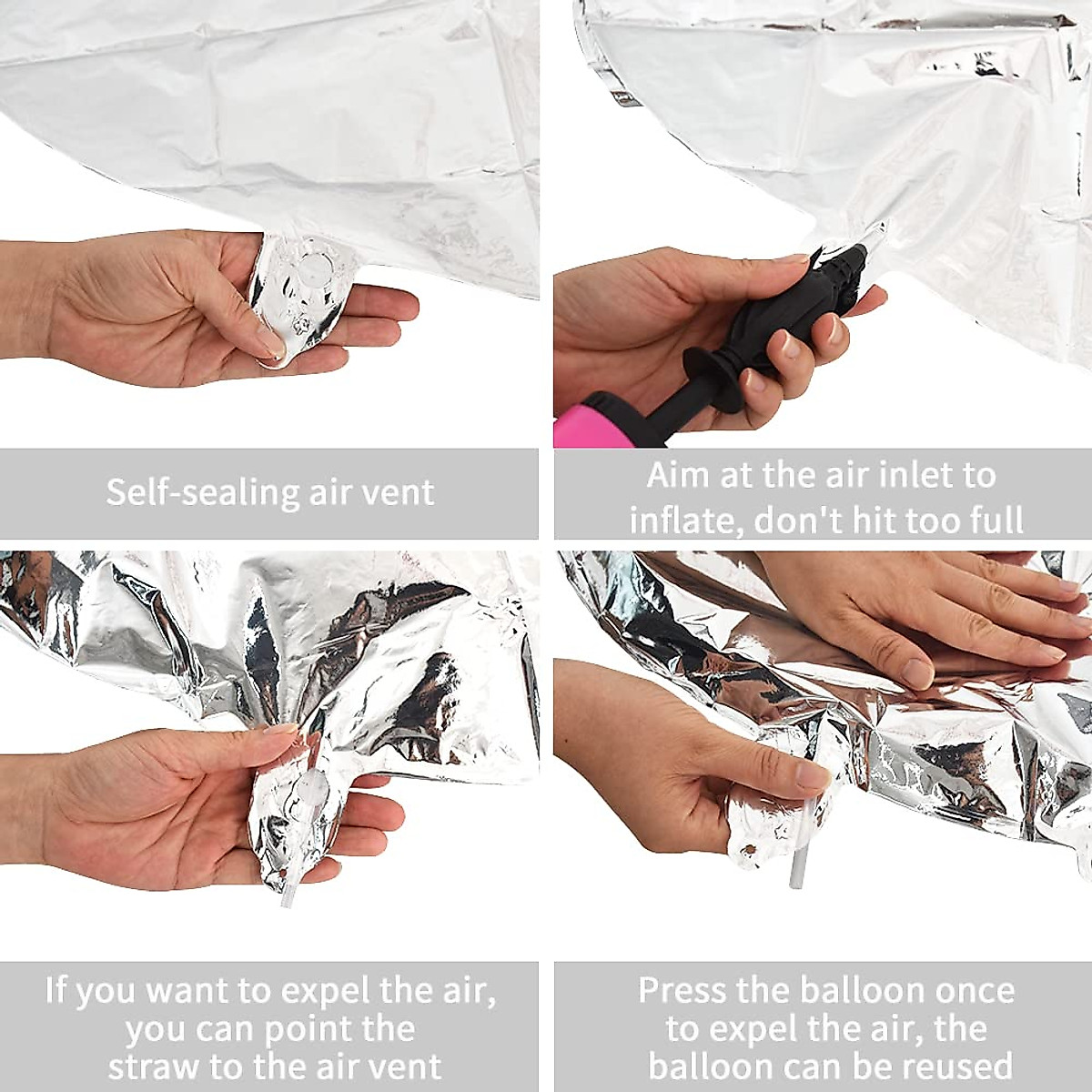 Self-sealing air vent

Aim at the air inlet to inflate, don't hit too full

If you want to expel the air, you can point the straw to the air vent

Press the balloon once to expel the air, the balloon can be reused