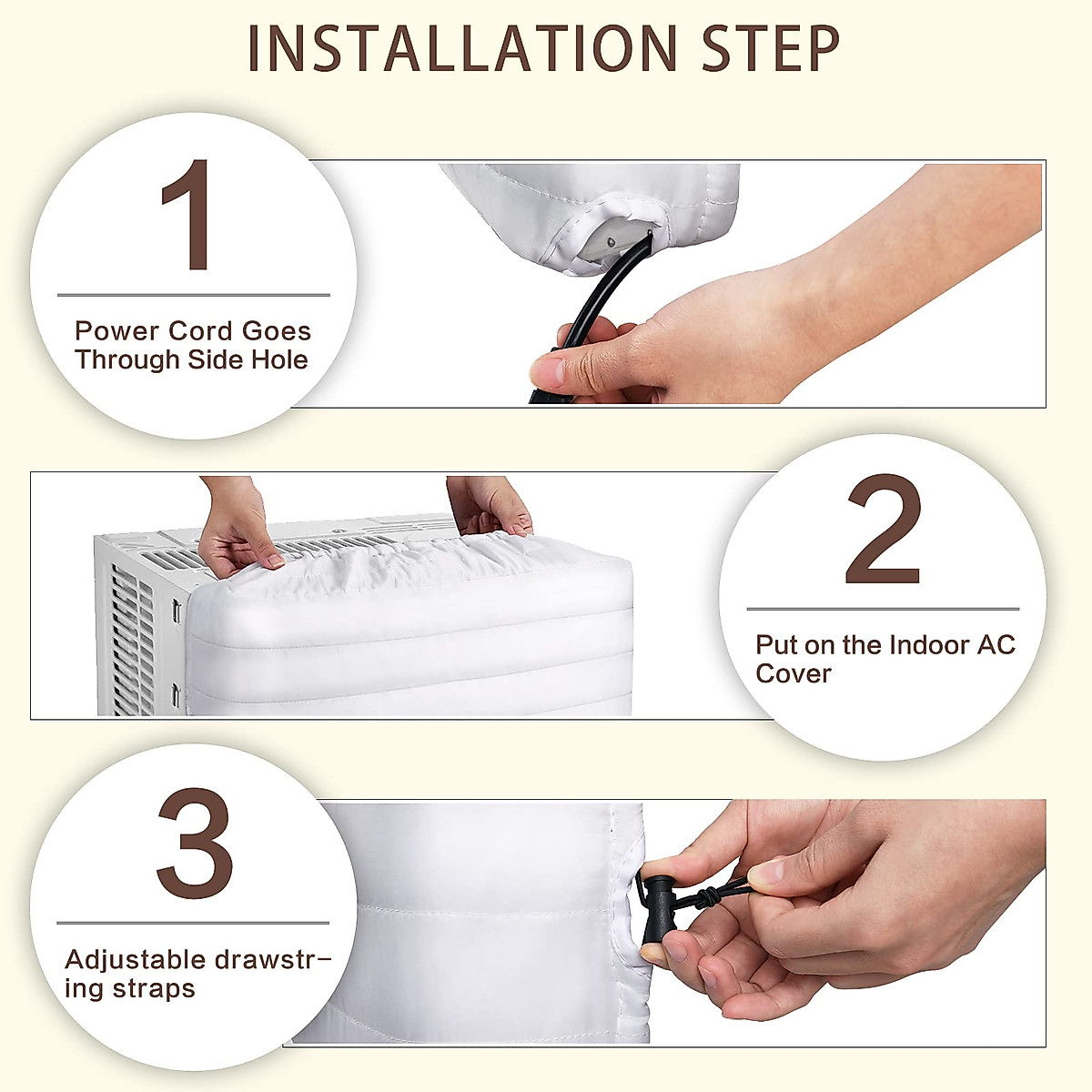 INSTALLATION STEP

1

Power Cord Goes Through Side Hole

2

Put on the Indoor AC Cover

3

Adjustable drawstring straps