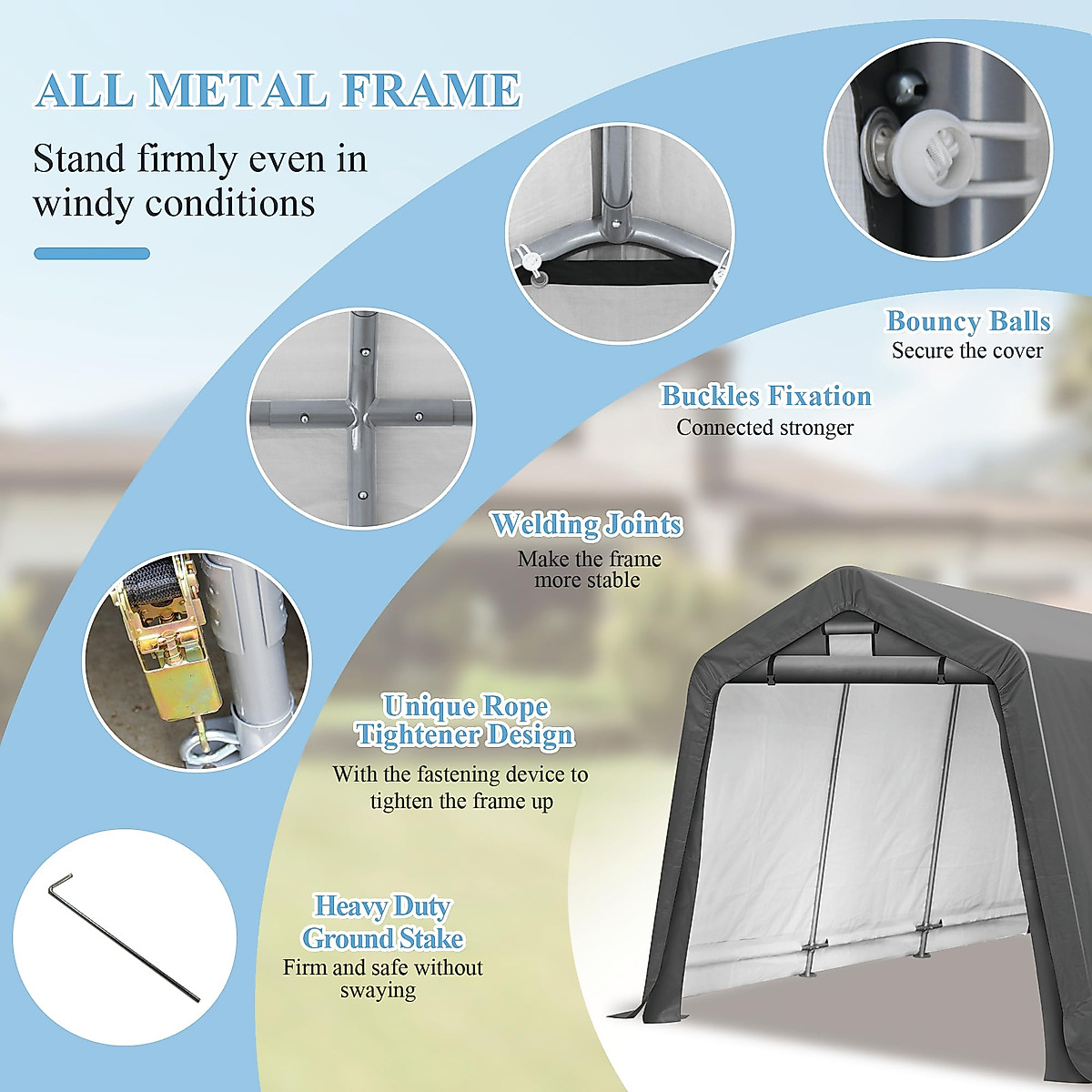 ALL METAL FRAME

Stand firmly even in windy conditions

Bouncy Balls
Secure the cover

Buckles Fixation
Connected stronger

Welding Joints
Make the frame more stable

Unique Rope Tightener Design
With the fastening device to tighten the frame up

Heavy Duty Ground Stake
Firm and safe without swaying