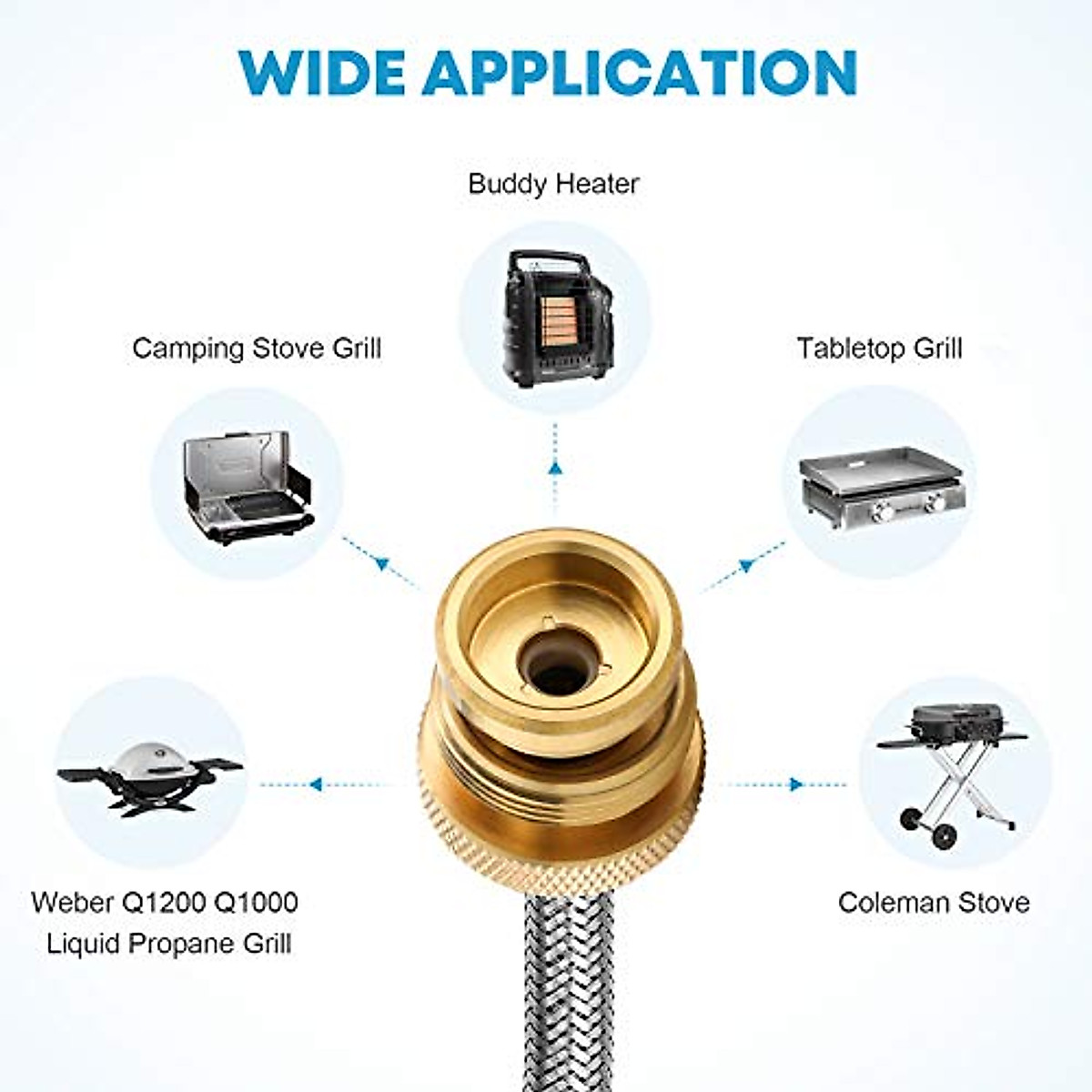 WIDE APPLICATION

Buddy Heater

Camping Stove Grill

Tabletop Grill

Weber Q1200 Q1000 Liquid Propane Grill

Coleman Stove