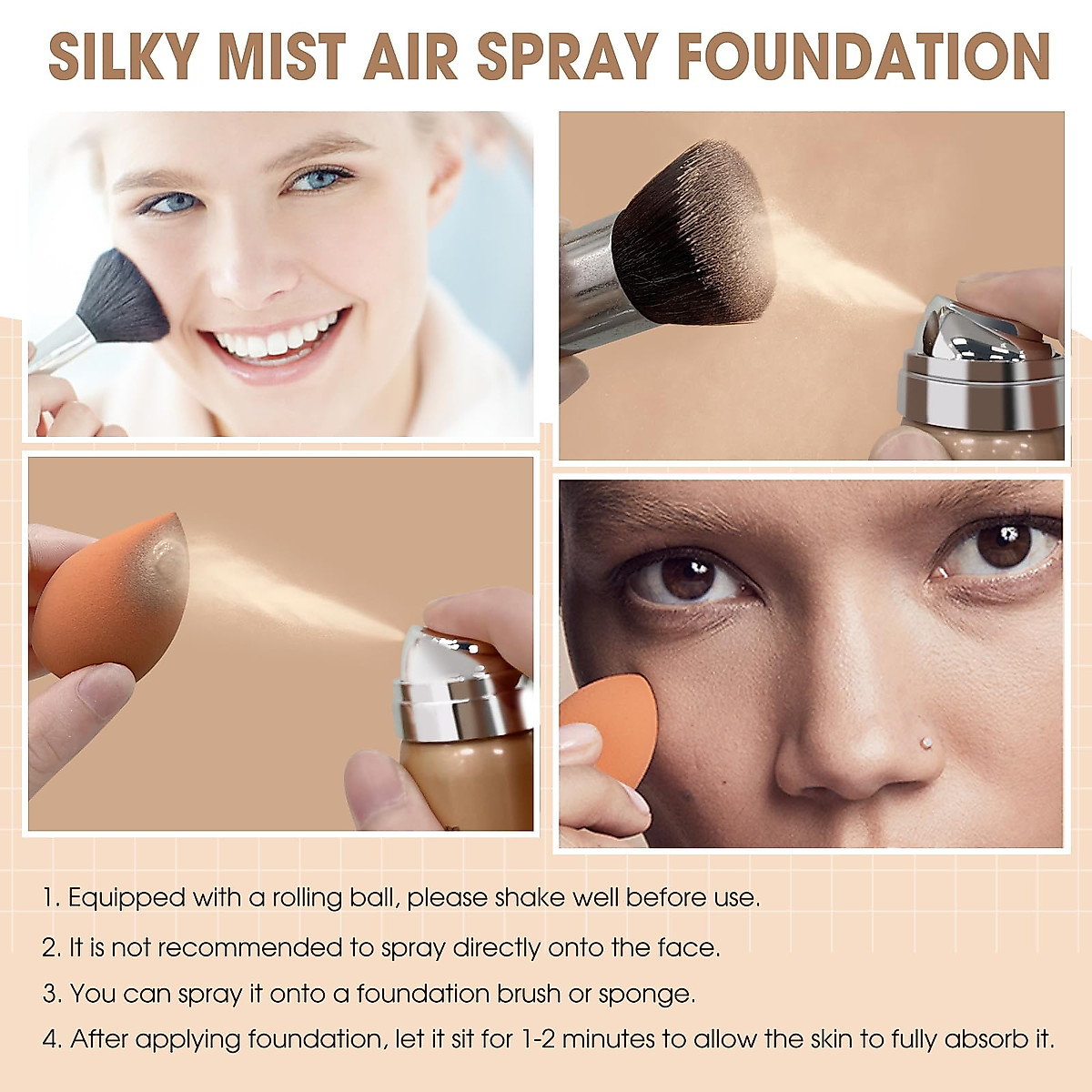 SILKY MIST AIR SPRAY FOUNDATION

1. Equipped with a rolling ball, please shake well before use.

2. It is not recommended to spray directly onto the face.

3. You can spray it onto a foundation brush or sponge.

4. After applying foundation, let it sit for 1-2 minutes to allow the skin to fully absorb it.