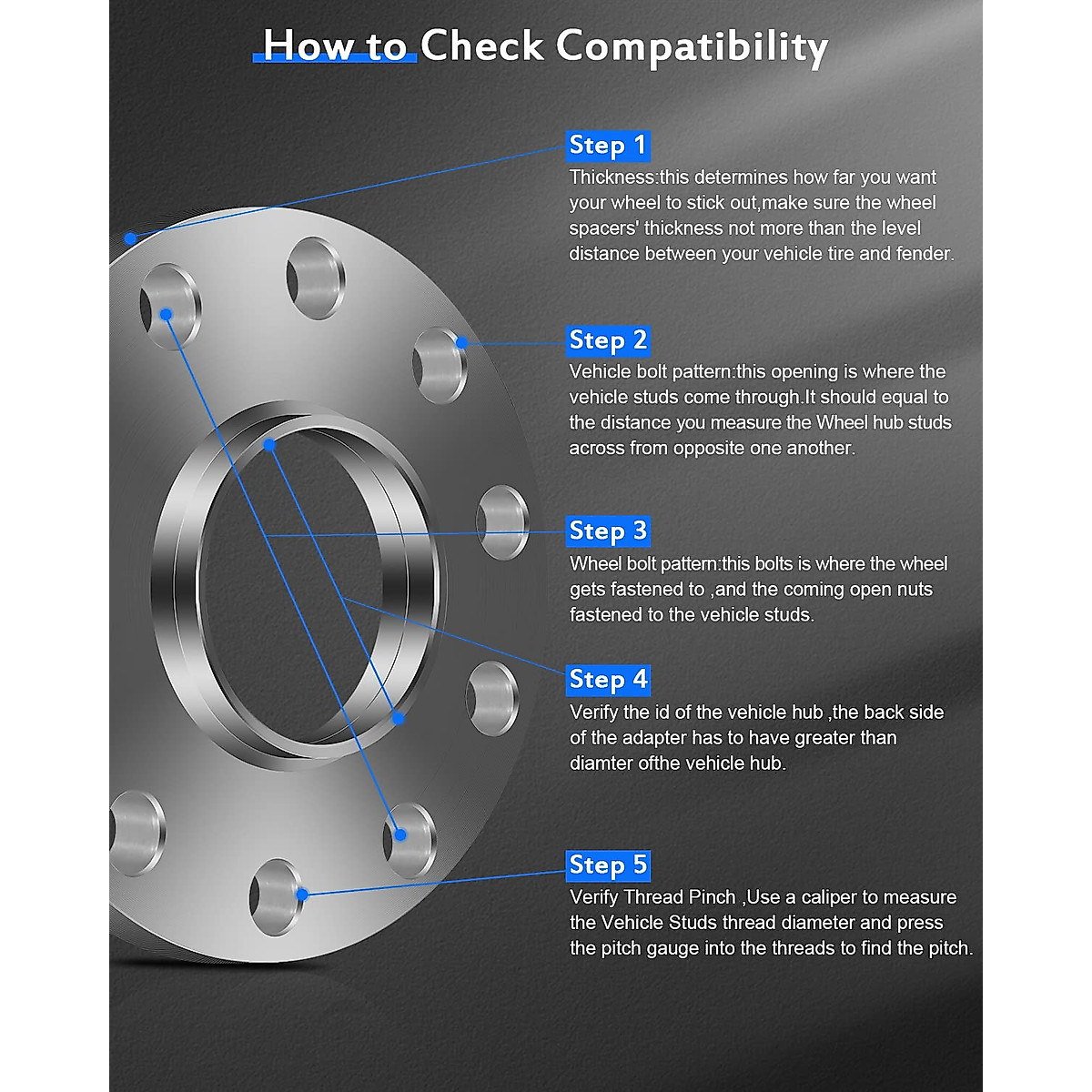 How to Check Compatibility

Step 1
Thickness:this determines how far you want your wheel to stick out,make sure the wheel spacers' thickness not more than the level distance between your vehicle tire and fender.

Step 2
Vehicle bolt pattern:this opening is where the vehicle studs come through.It should equal to the distance you measure the Wheel hub studs across from opposite one another.

Step 3
Wheel bolt pattern:this bolts is where the wheel gets fastened to ,and the coming open nuts fastened to the vehicle studs.

Step 4
Verify the id of the vehicle hub ,the back side of the adapter has to have greater than diamter ofthe vehicle hub.

Step 5
Verify Thread Pinch ,Use a caliper to measure the Vehicle Studs thread diameter and press the pitch gauge into the threads to find the pitch.