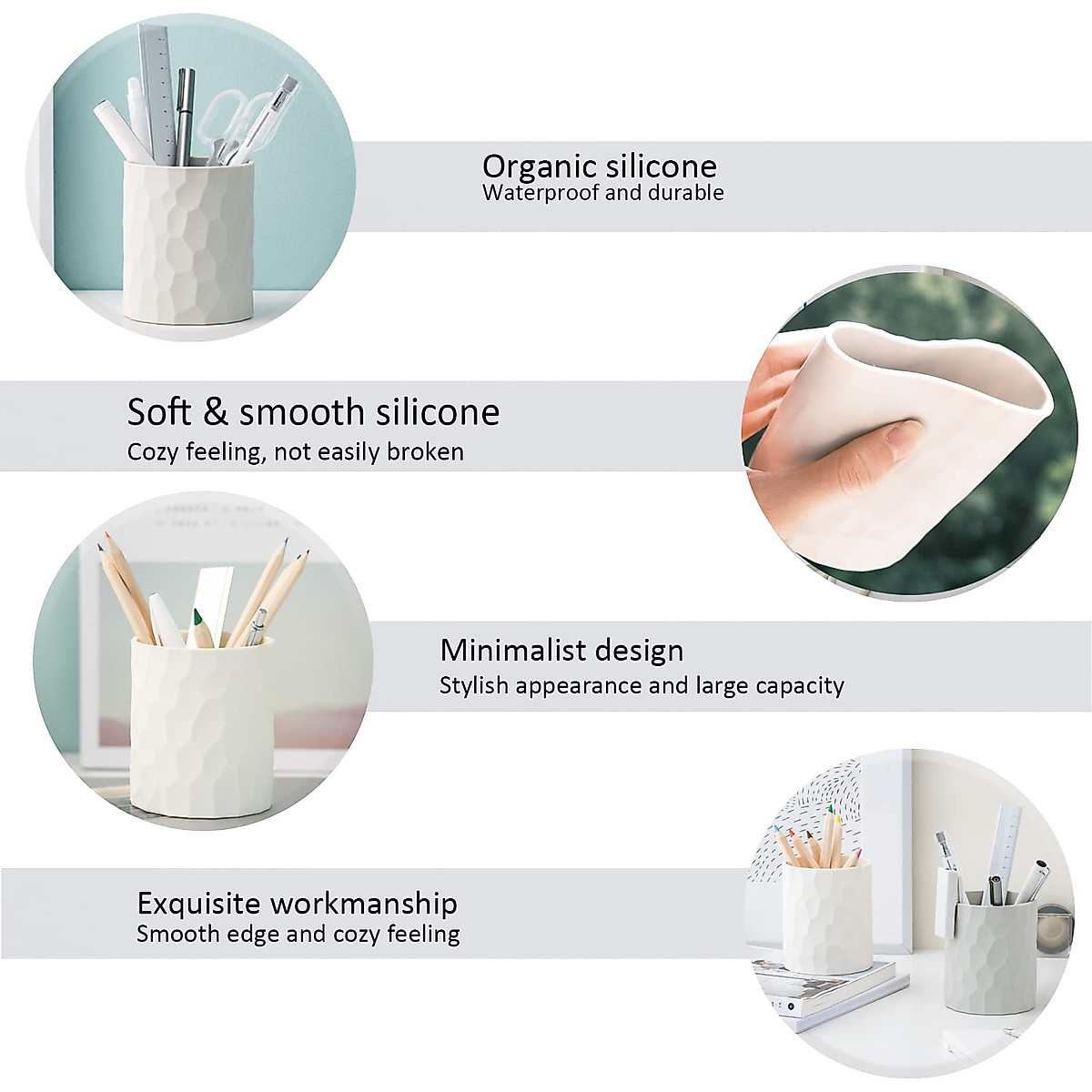 Organic silicone
Waterproof and durable

Soft & smooth silicone
Cozy feeling, not easily broken

Minimalist design
Stylish appearance and large capacity

Exquisite workmanship
Smooth edge and cozy feeling