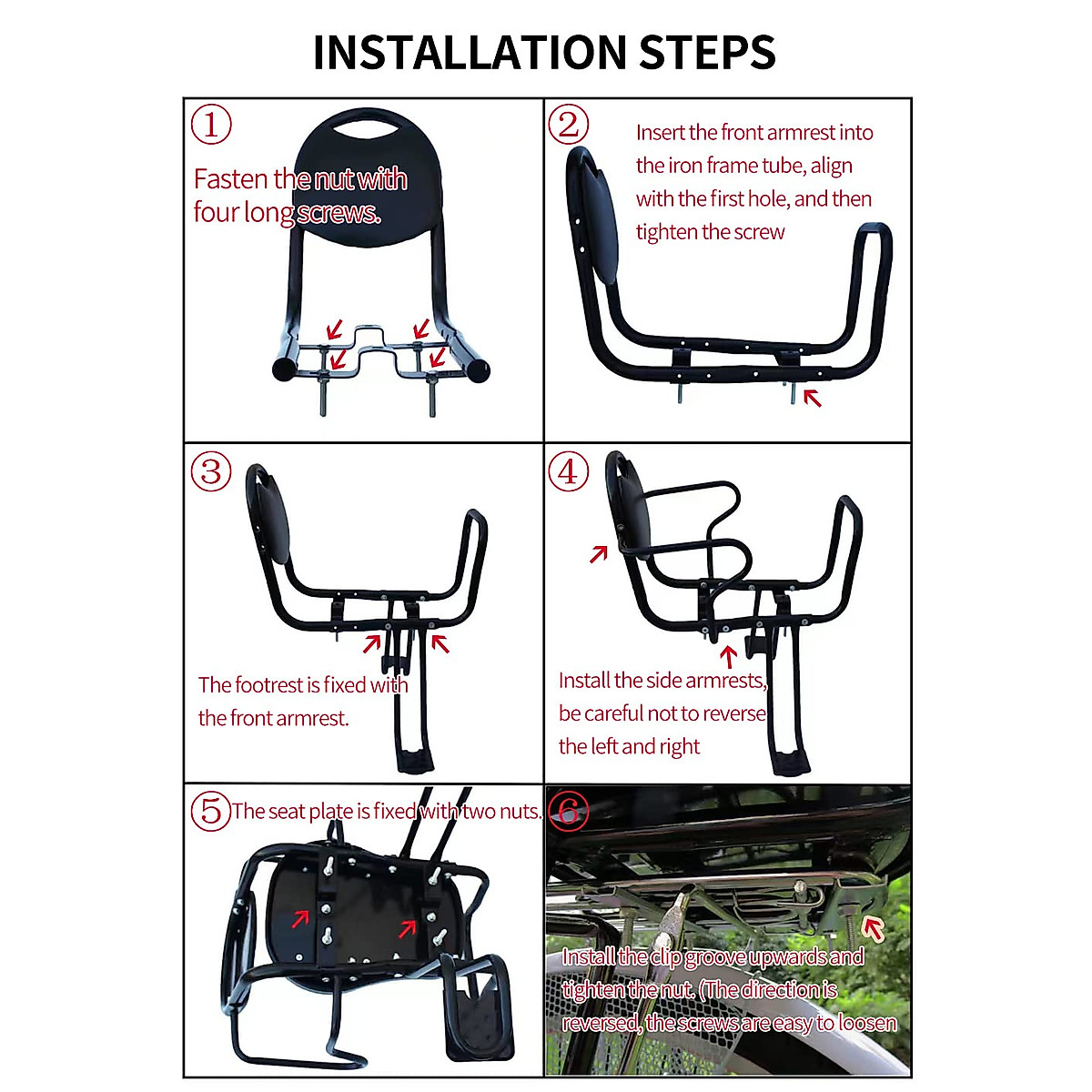 INSTALLATION STEPS

①
Fasten the nut with four long screws.

②
Insert the front armrest into the iron frame tube, align with the first hole, and then tighten the screw

③
The footrest is fixed with the front armrest.

④
Install the side armrests, be careful not to reverse the left and right

⑤ The seat plate is fixed with two nuts.

⑥
Install the clip groove upwards and tighten the nut. (The direction is reversed, the screws are easy to loosen