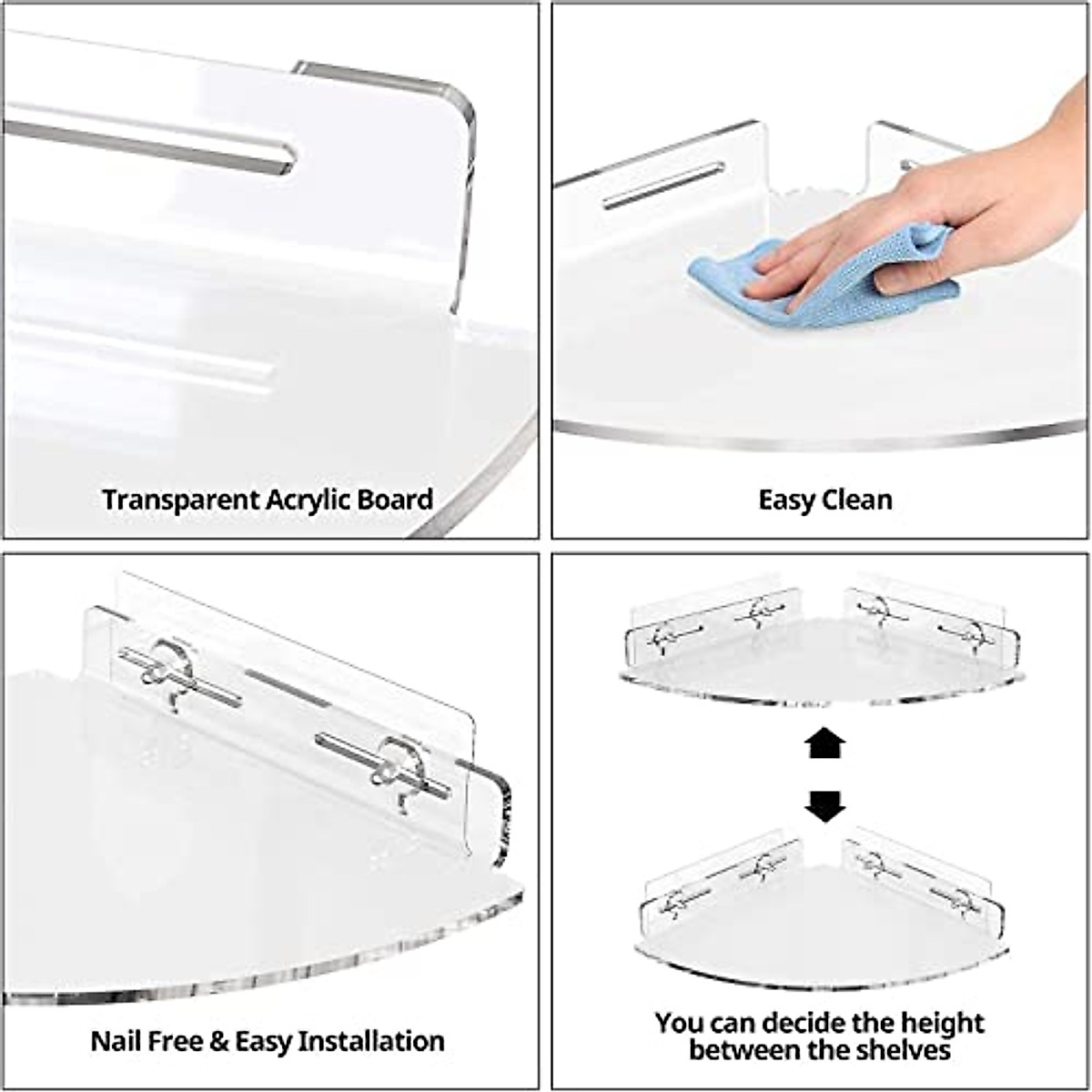 Transparent Acrylic Board

Easy Clean

Nail Free & Easy Installation

You can decide the height between the shelves