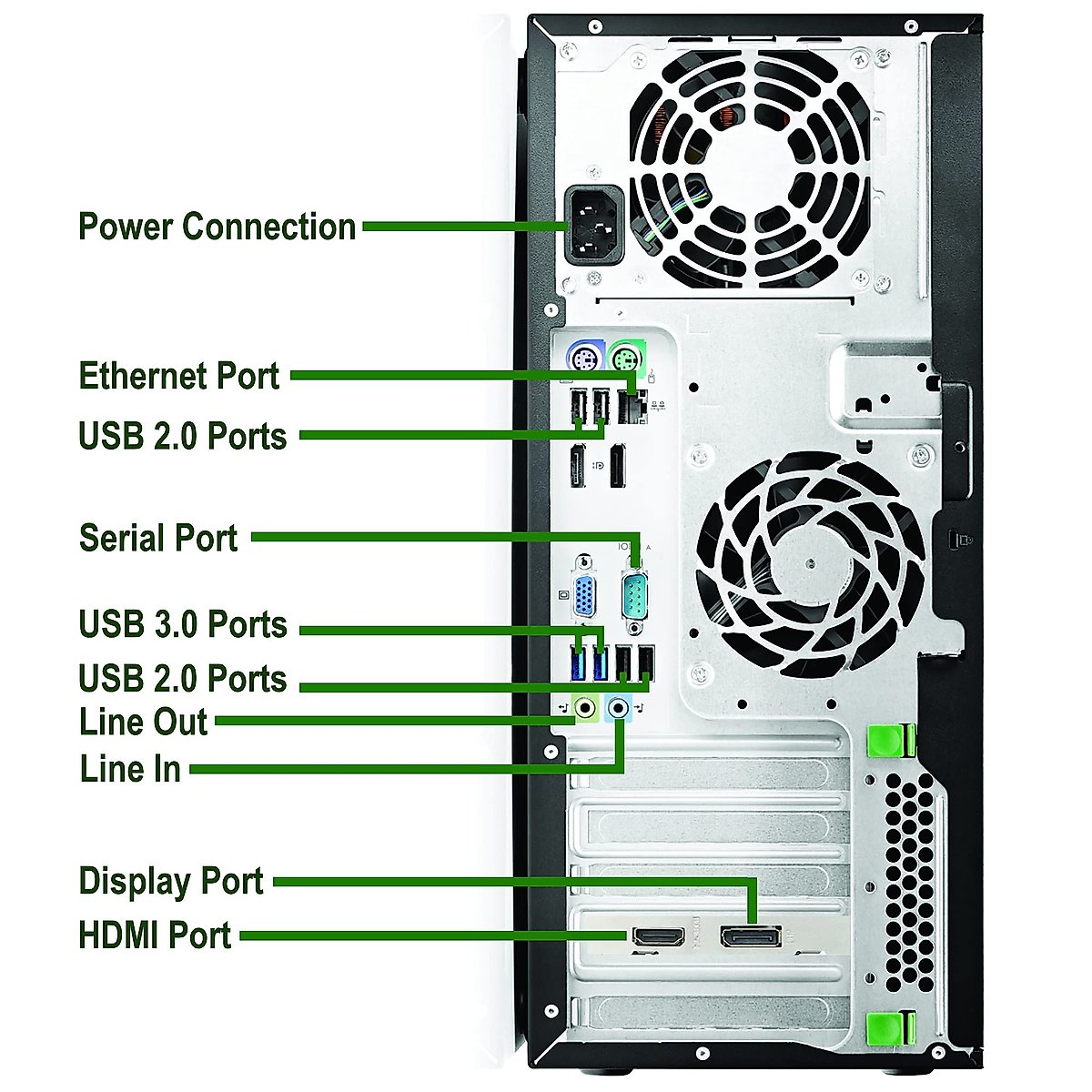 Power Connection

Ethernet Port

USB 2.0 Ports

Serial Port

USB 3.0 Ports

USB 2.0 Ports

Line Out

Line In

Display Port

HDMI Port