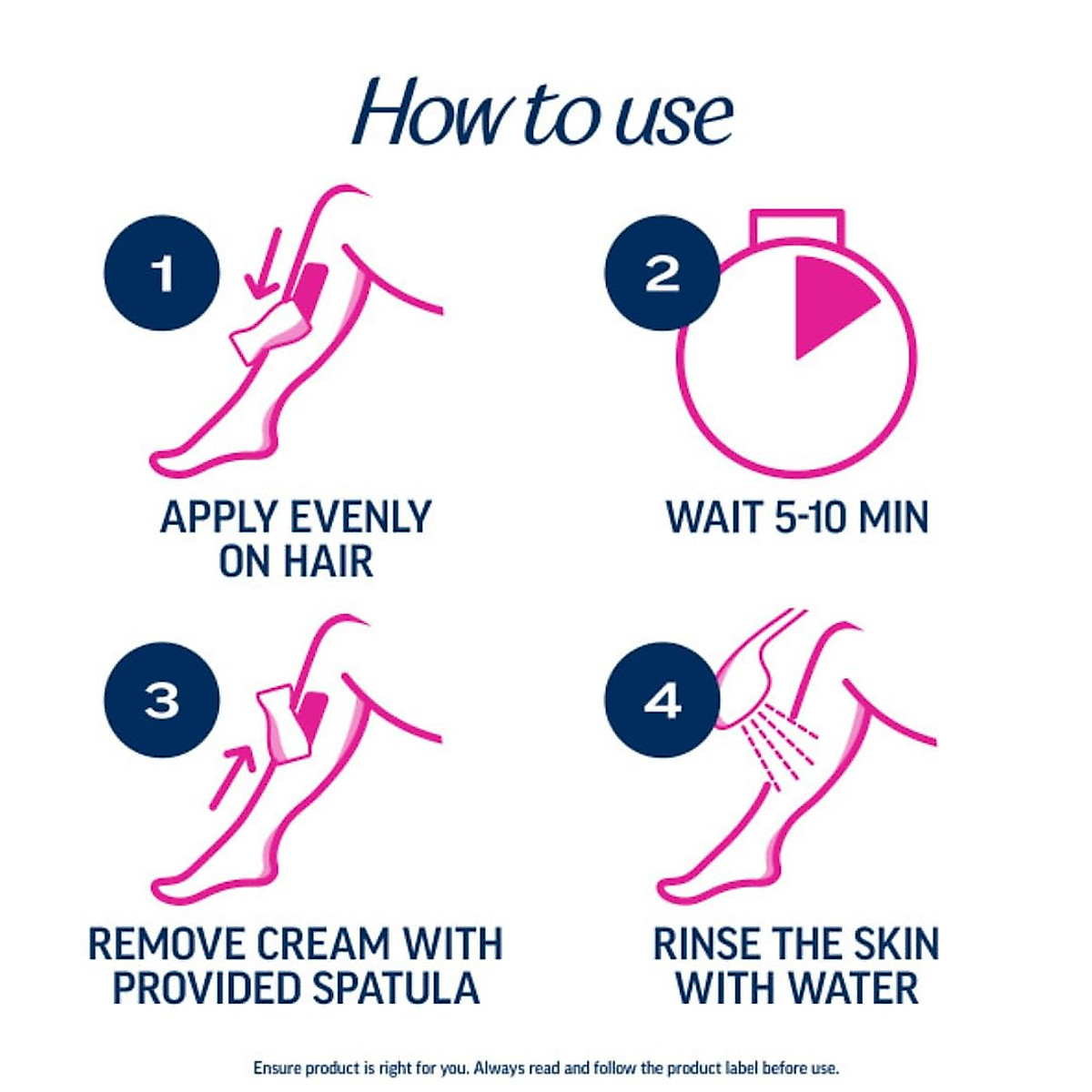 How to use

1

APPLY EVENLY ON HAIR

2

WAIT 5-10 MIN

3

REMOVE CREAM WITH PROVIDED SPATULA

4

RINSE THE SKIN WITH WATER

Ensure product is right for you. Always read and follow the product label before use.