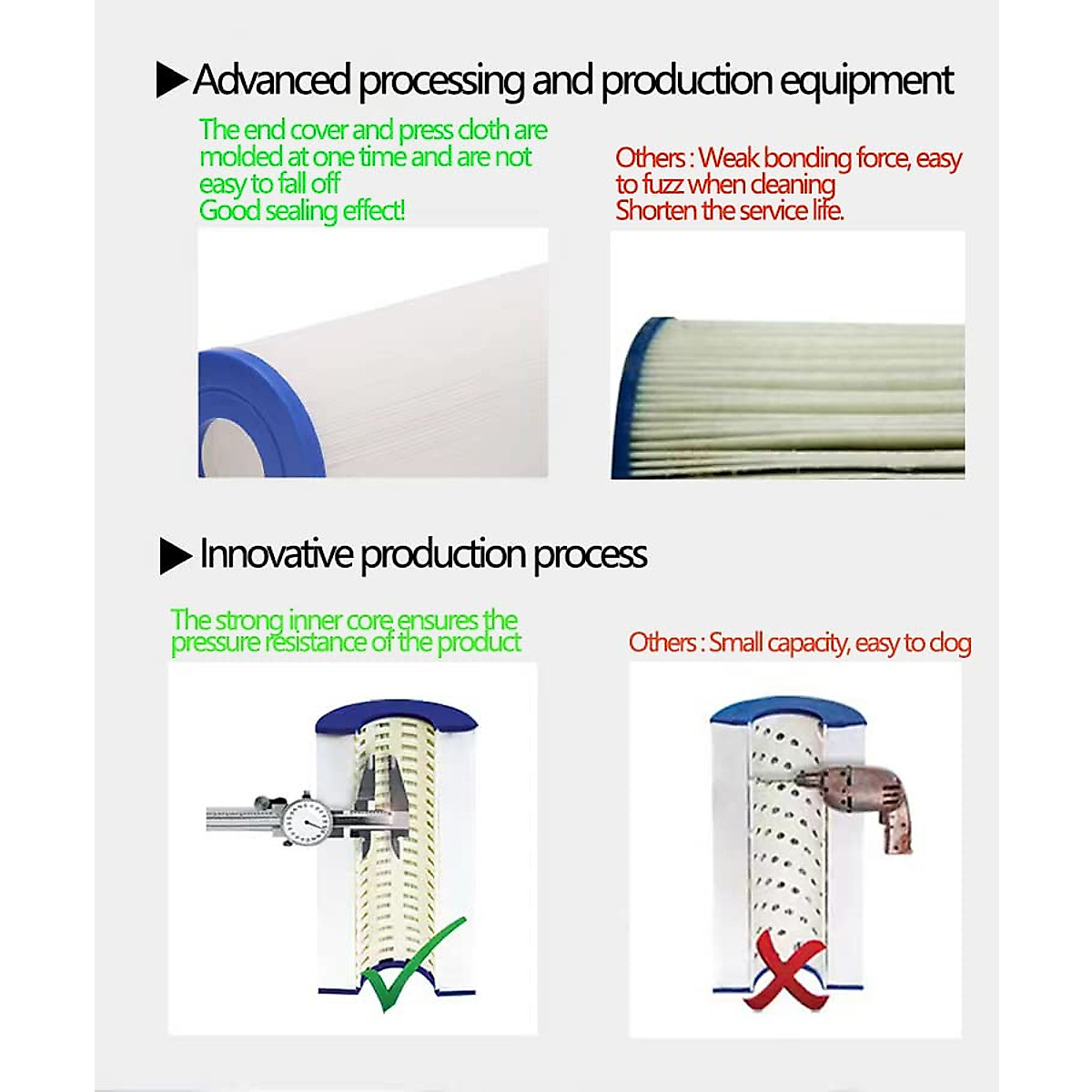 ▶Advanced processing and production equipment

The end cover and press cloth are molded at one time and are not easy to fall off
Good sealing effect!

Others : Weak bonding force, easy to fuzz when cleaning
Shorten the service life.

▶Innovative production process

The strong inner core ensures the pressure resistance of the product

Others : Small capacity, easy to clog