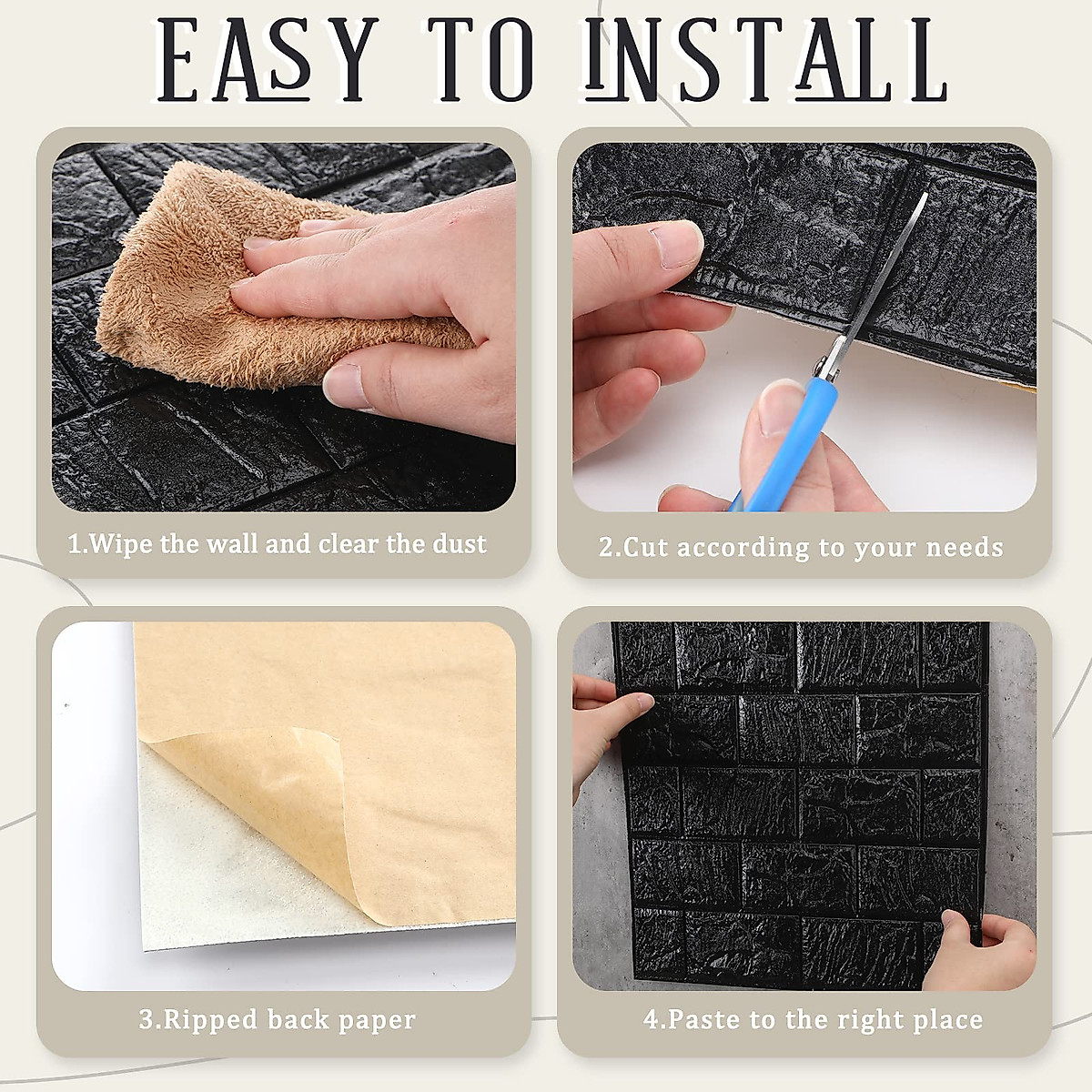 EASY TO INSTALL

1.Wipe the wall and clear the dust

2.Cut according to your needs

3.Ripped back paper

4.Paste to the right place