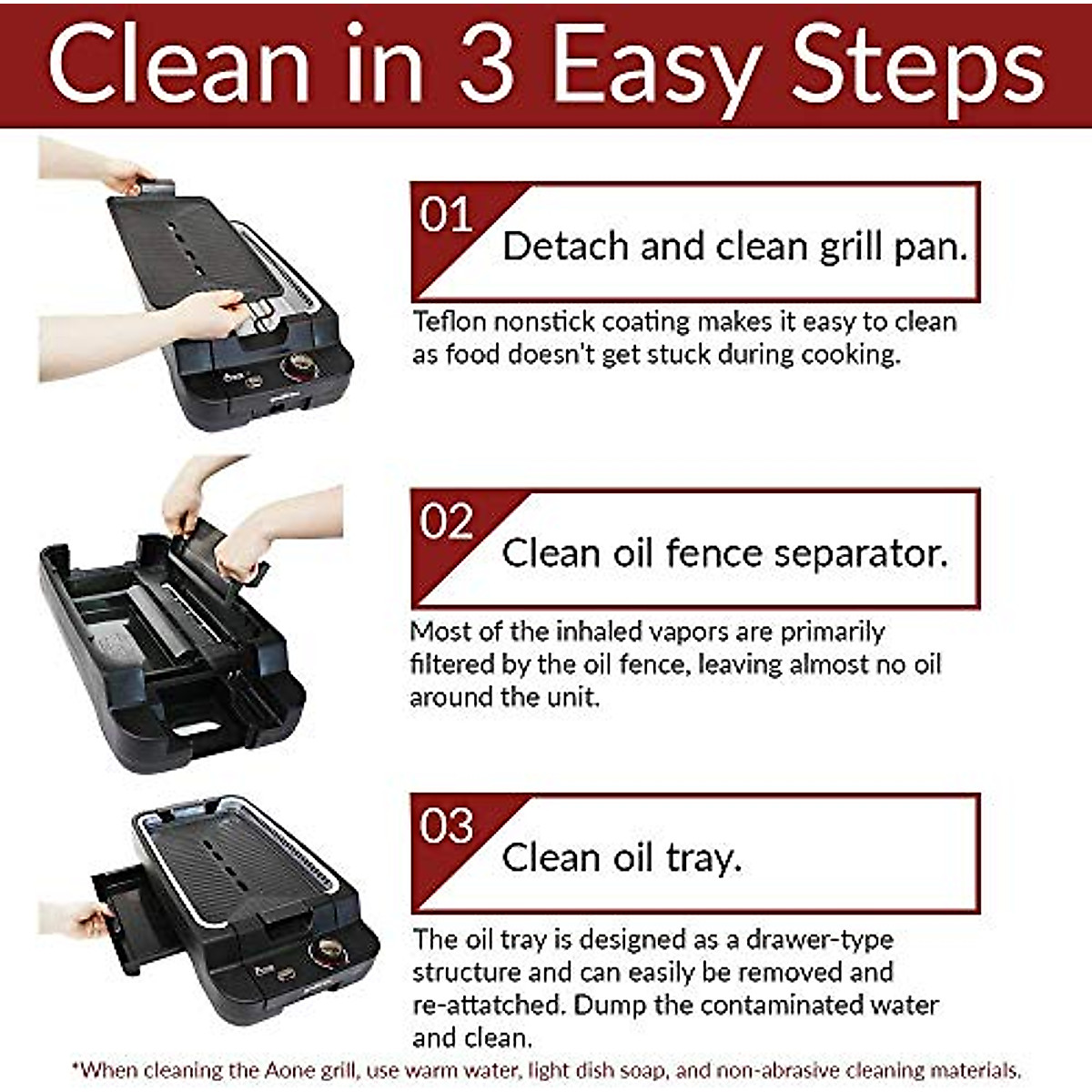 Clean in 3 Easy Steps

01
Detach and clean grill pan.

Teflon nonstick coating makes it easy to clean as food doesn't get stuck during cooking.

02
Clean oil fence separator.

Most of the inhaled vapors are primarily filtered by the oil fence, leaving almost no oil around the unit.

03
Clean oil tray.

The oil tray is designed as a drawer-type structure and can easily be removed and re-attatched. Dump the contaminated water and clean.

*When cleaning the Aone grill, use warm water, light dish soap, and non-abrasive cleaning materials.