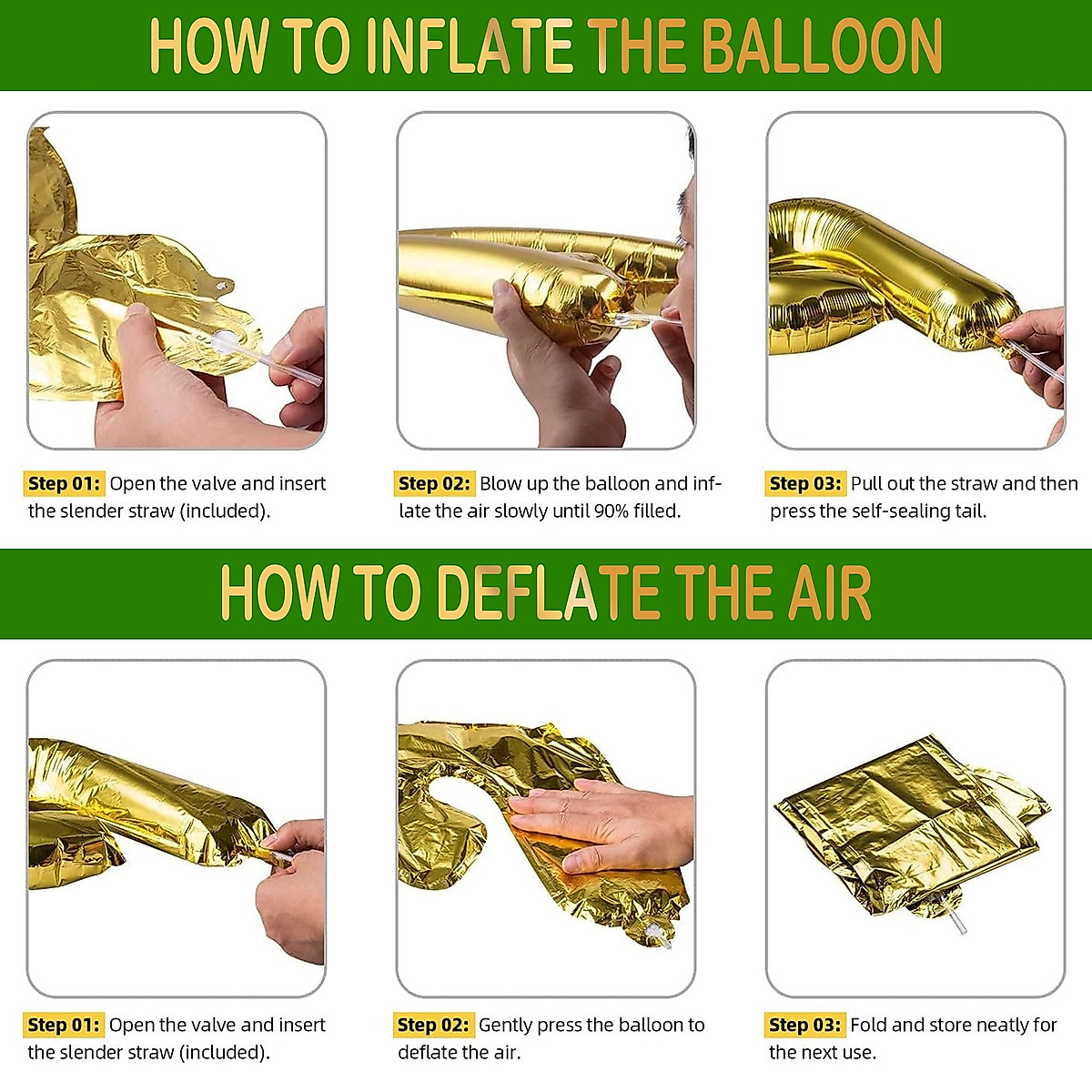 HOW TO INFLATE THE BALLOON

Step 01: Open the valve and insert the slender straw (included).

Step 02: Blow up the balloon and inflate the air slowly until 90% filled.

Step 03: Pull out the straw and then press the self-sealing tail.

HOW TO DEFLATE THE AIR

Step 01: Open the valve and insert the slender straw (included).

Step 02: Gently press the balloon to deflate the air.

Step 03: Fold and store neatly for the next use.