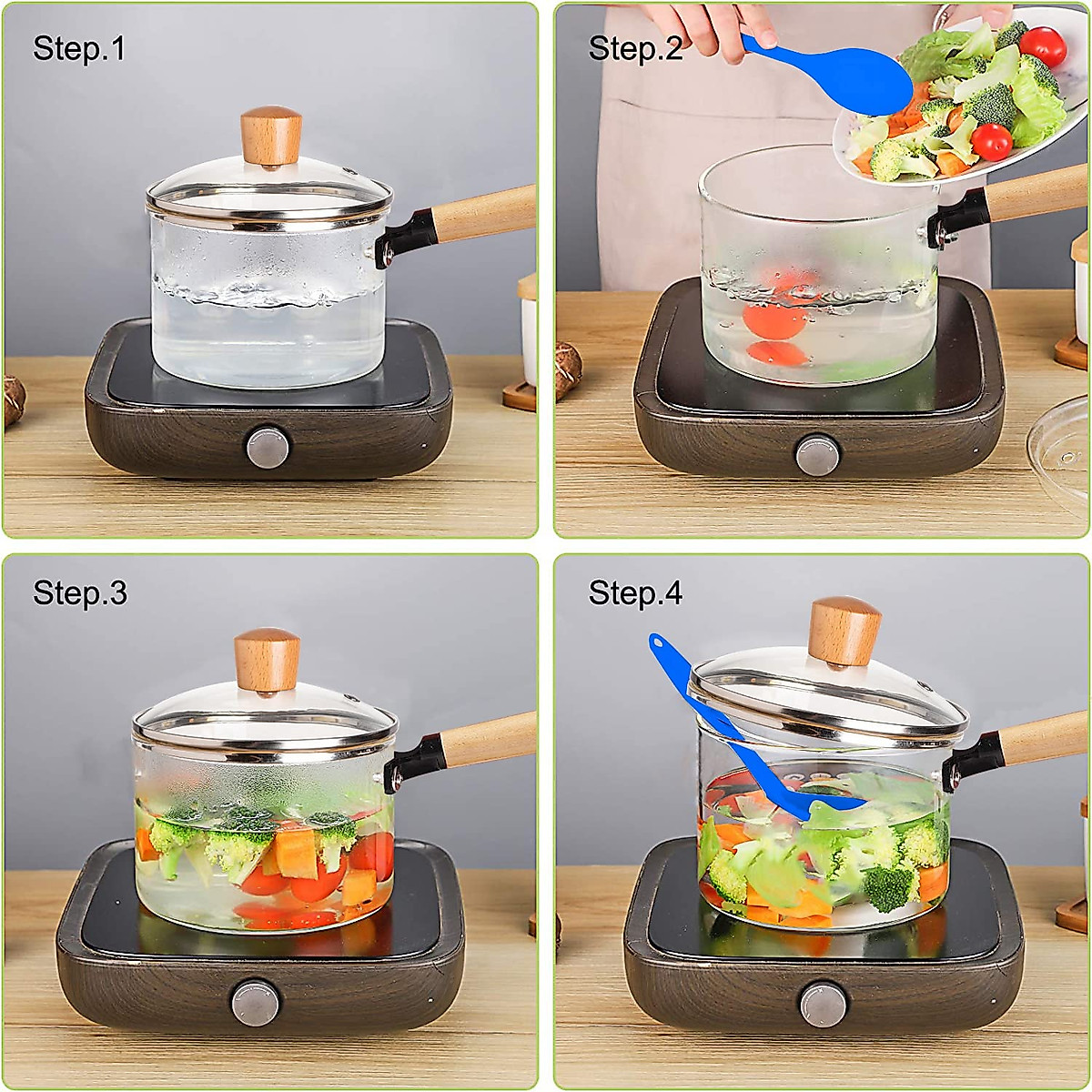 Step.1

Step.2

Step.3

Step.4