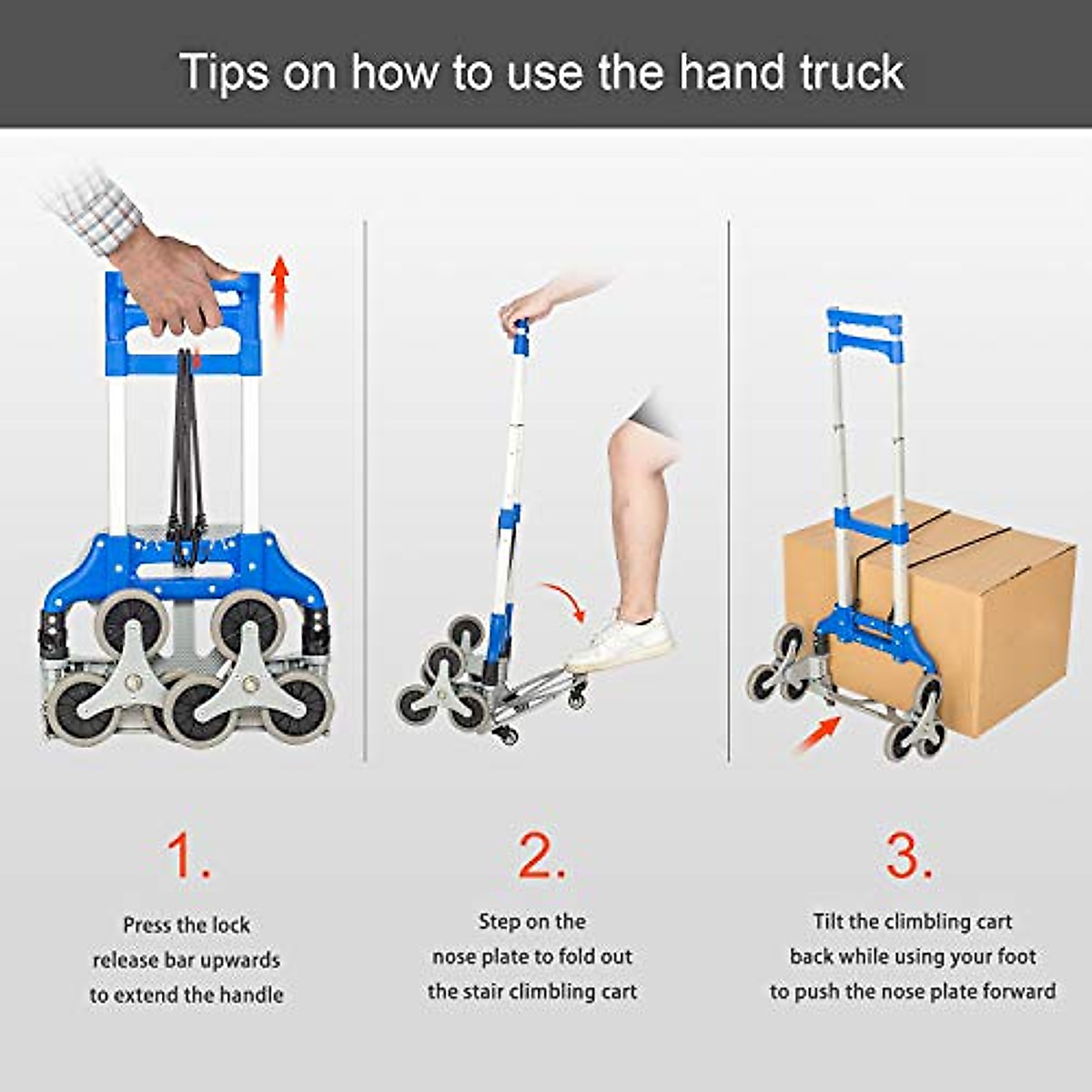 Tips on how to use the hand truck

1.

Press the lock release bar upwards to extend the handle

2.

Step on the nose plate to fold out the stair climbling cart

3.

Tilt the climbling cart back while using your foot to push the nose plate forward