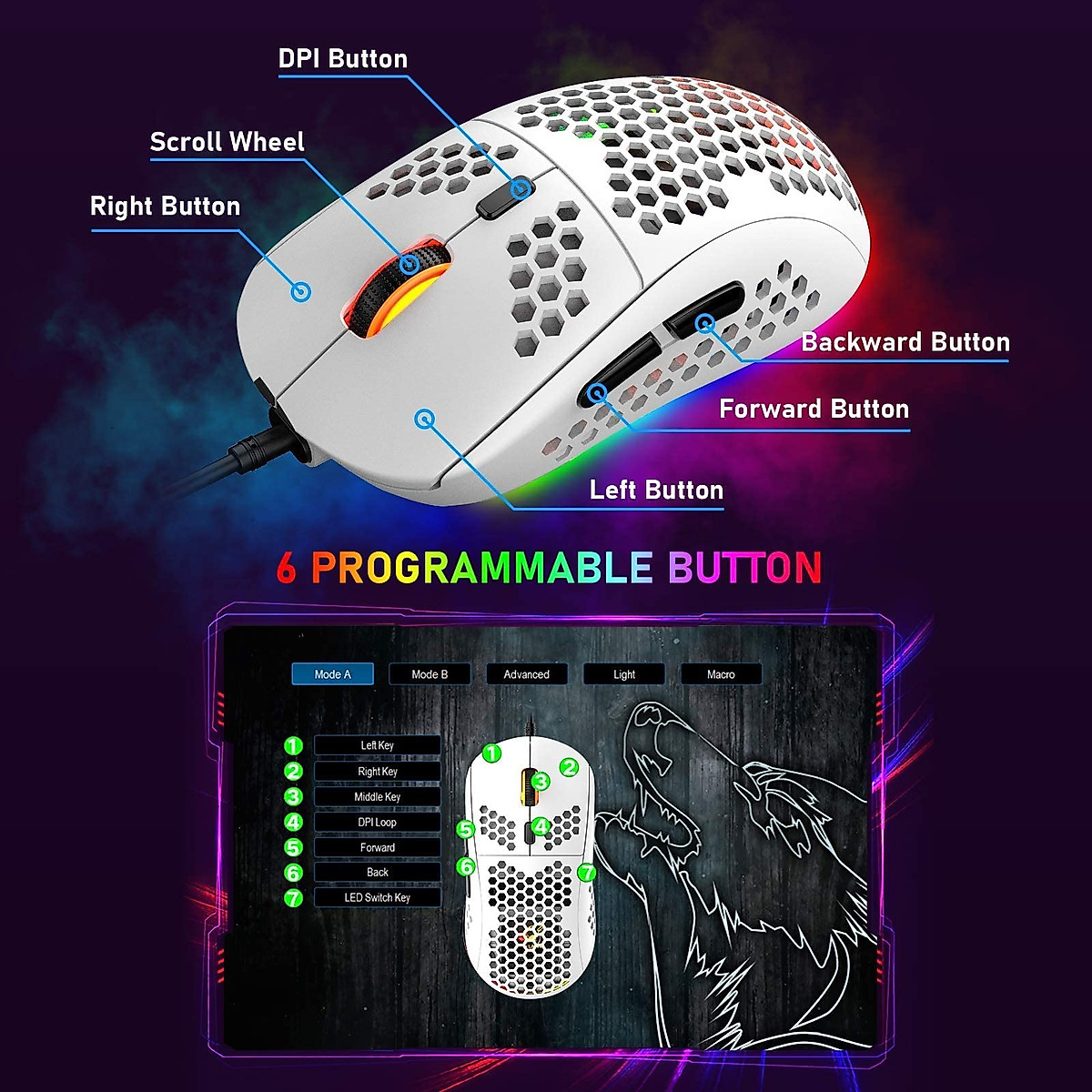 DPI Button

Scroll Wheel

Right Button

Backward Button

Forward Button

Left Button

6 PROGRAMMABLE BUTTON

Mode A

Mode B

Advanced

Light

Macro

1 Left Key

2 Right Key

3 Middle Key

4 DPI Loop

5 Forward

6 Back

7 LED Switch Key

1

2

3

4

5

6

7