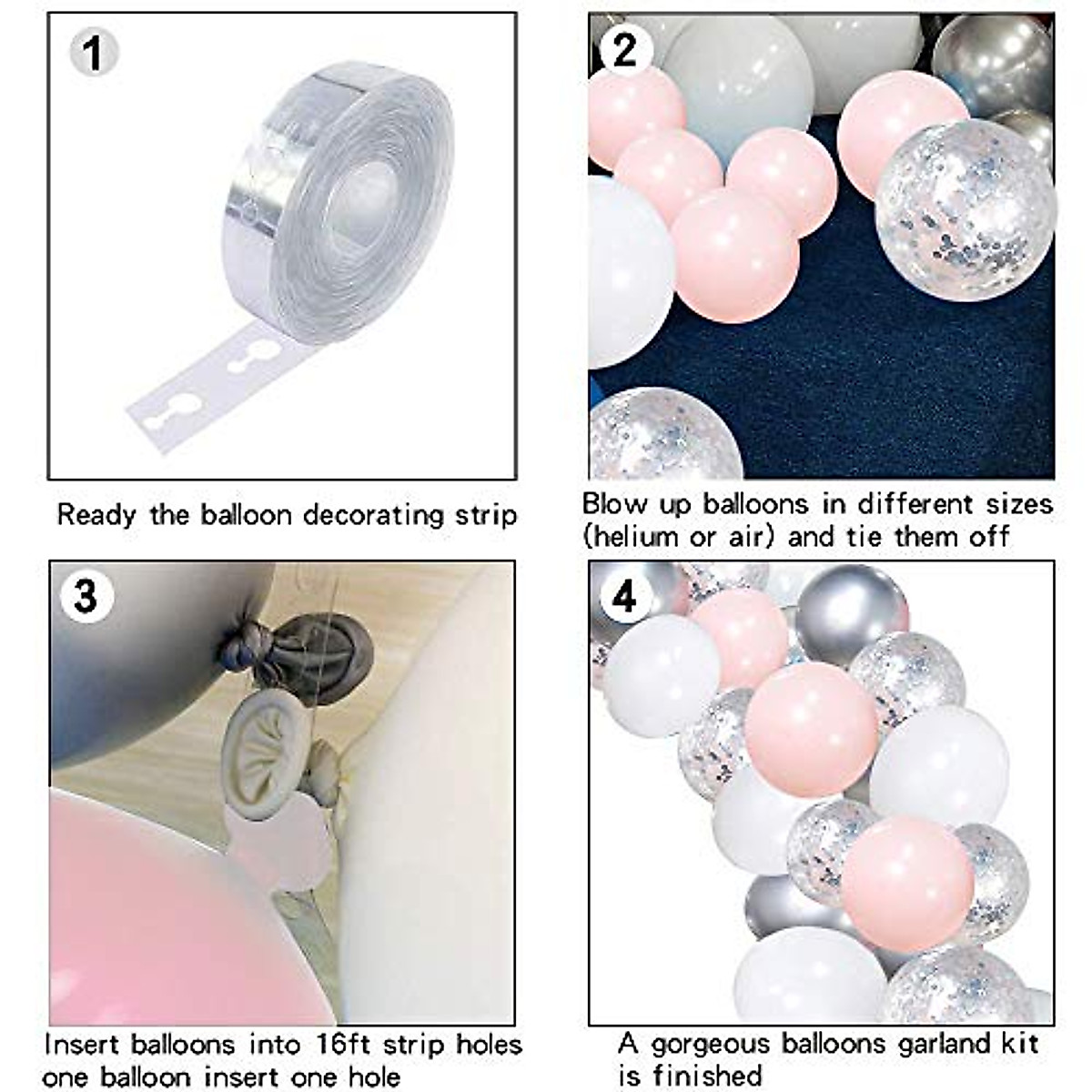 1

Ready the balloon decorating strip

2

Blow up balloons in different sizes (helium or air) and tie them off

3

Insert balloons into 16ft strip holes one balloon insert one hole

4

A gorgeous balloons garland kit is finished